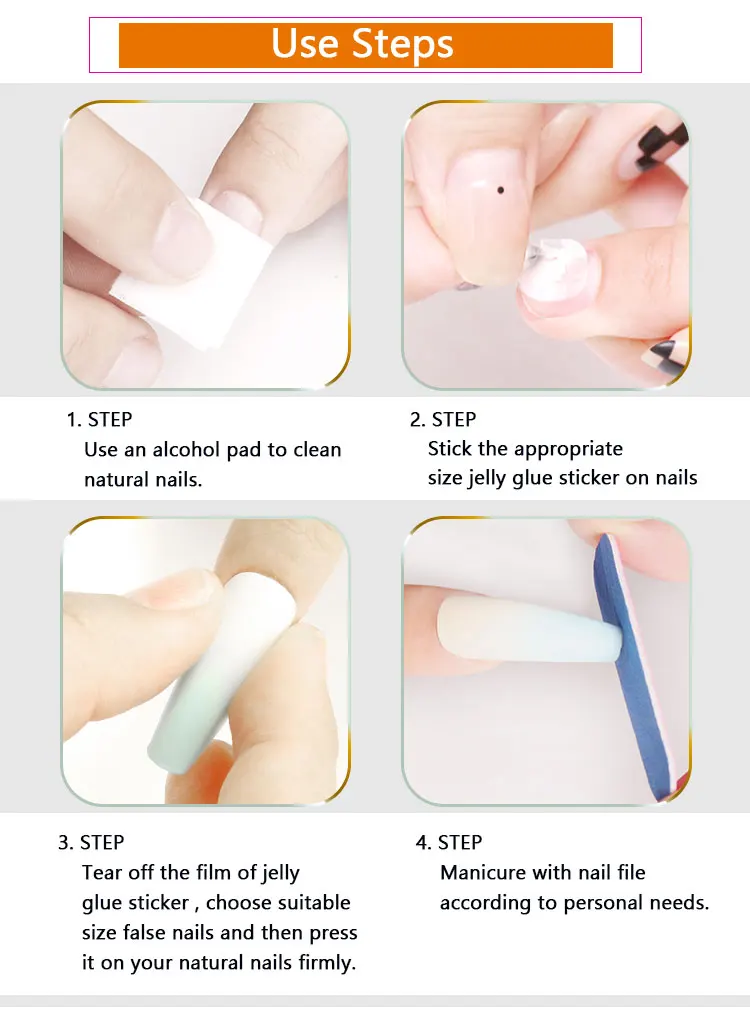 Use Steps

1. STEP
Use an alcohol pad to clean natural nails.

2. STEP
Stick the appropriate size jelly glue sticker on nails

3. STEP
Tear off the film of jelly glue sticker , choose suitable size false nails and then press it on your natural nails firmly.

4. STEP
Manicure with nail file according to personal needs.