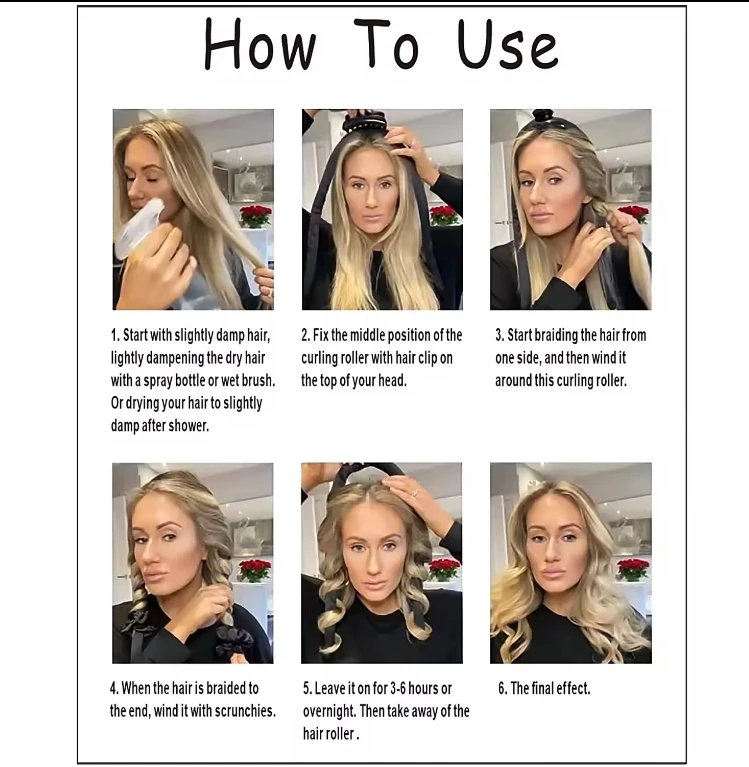 How To Use

1. Start with slightly damp hair, lightly dampening the dry hair with a spray bottle or wet brush. Or drying your hair to slightly damp after shower.

2. Fix the middle position of the curling roller with hair clip on the top of your head.

3. Start braiding the hair from one side, and then wind it around this curling roller.

4. When the hair is braided to the end, wind it with scrunchies.

5. Leave it on for 3-6 hours or overnight. Then take away of the hair roller .

6. The final effect.