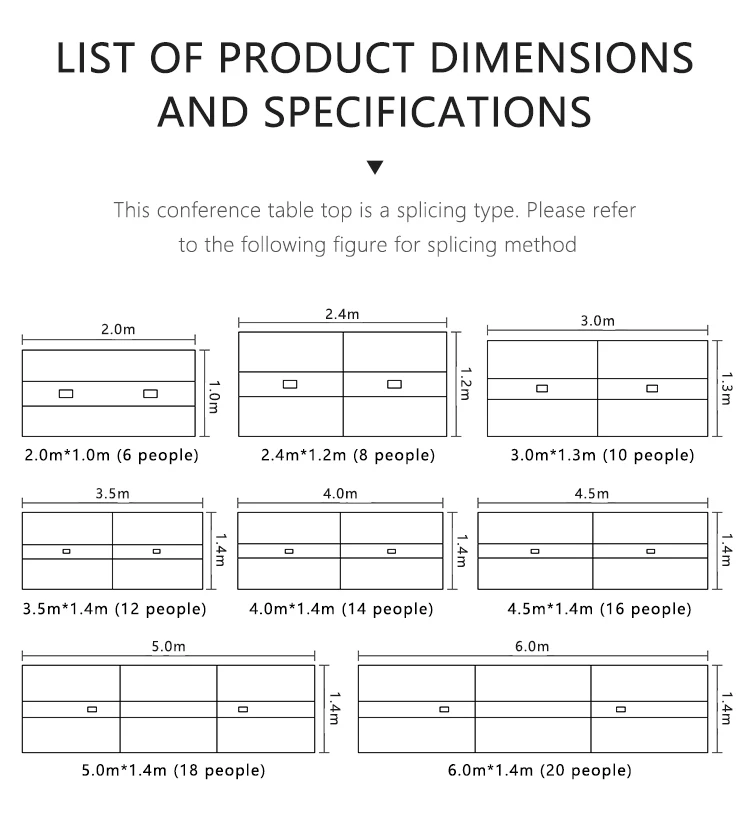 LIST OF PRODUCT DIMENSIONS AND SPECIFICATIONS

This conference table top is a splicing type. Please refer to the following figure for splicing method

2.0m
1.0m
2.0m*1.0m (6 people)

2.4m
1.2m
2.4m*1.2m (8 people)

3.0m
1.3m
3.0m*1.3m (10 people)

3.5m
1.4m
3.5m*1.4m (12 people)

4.0m
1.4m
4.0m*1.4m (14 people)

4.5m
1.4m
4.5m*1.4m (16 people)

5.0m
1.4m
5.0m*1.4m (18 people)

6.0m
1.4m
6.0m*1.4m (20 people)