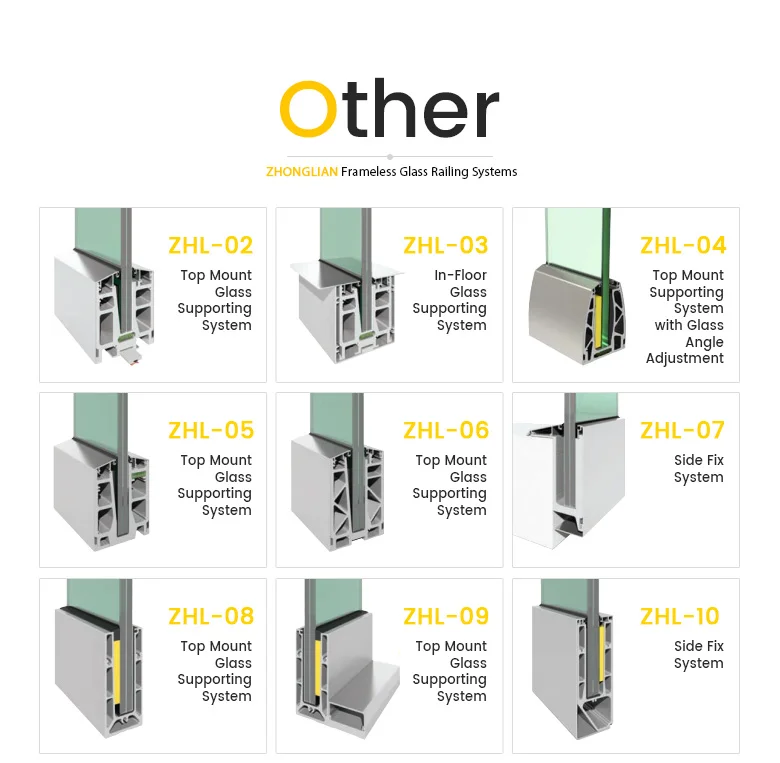 Other

ZHONGLIAN Frameless Glass Railing Systems

ZHL-02
Top Mount Glass Supporting System

ZHL-03
In-Floor Glass Supporting System

ZHL-04
Top Mount Supporting System with Glass Angle Adjustment

ZHL-05
Top Mount Glass Supporting System

ZHL-06
Top Mount Glass Supporting System

ZHL-07
Side Fix System

ZHL-08
Top Mount Glass Supporting System

ZHL-09
Top Mount Glass Supporting System

ZHL-10
Side Fix System