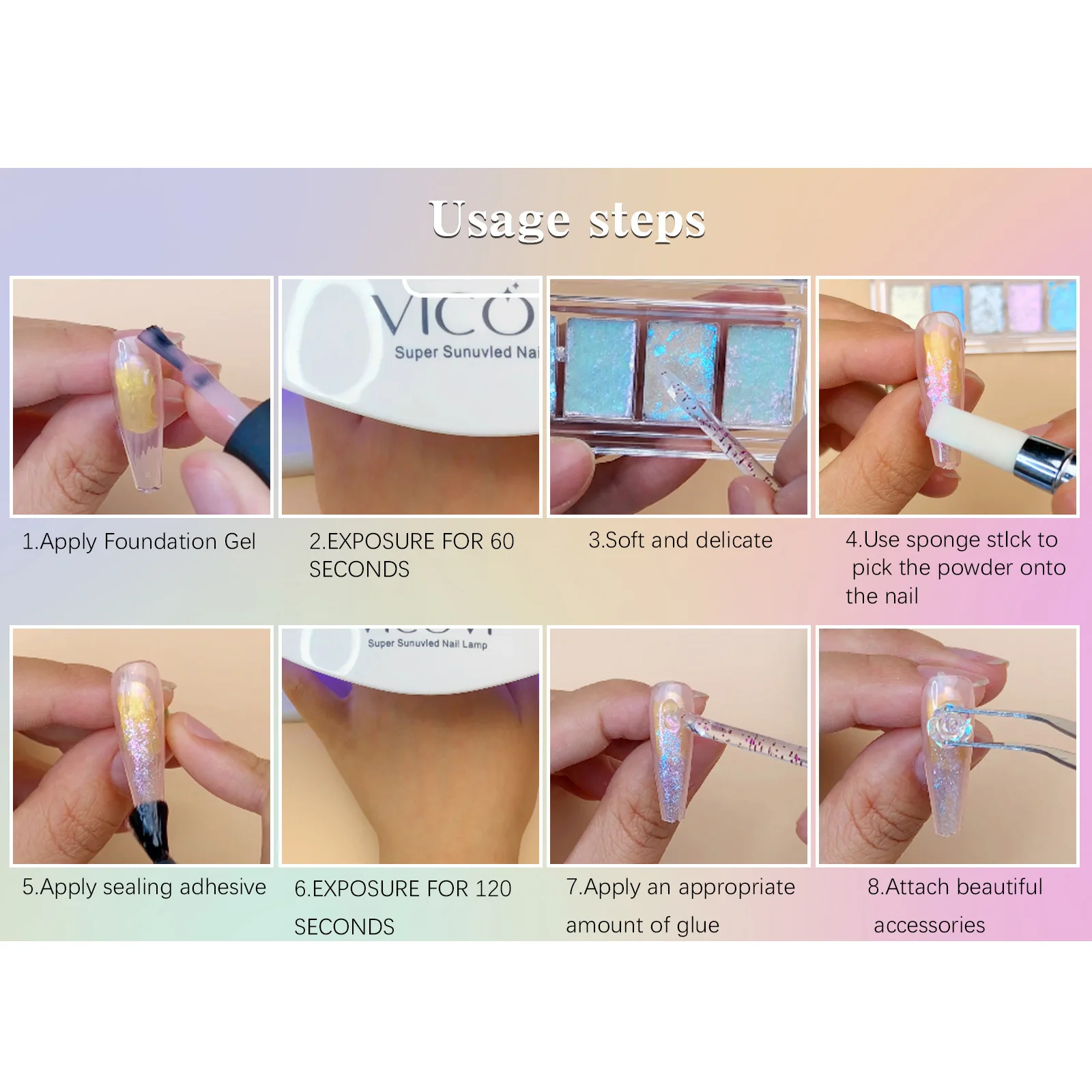 Usage steps

VICO
Super Sunuvled Nai

1.Apply Foundation Gel

2.EXPOSURE FOR 60 SECONDS

3.Soft and delicate

4.Use sponge stIck to pick the powder onto the nail

Super Sunuvled Nail Lamp

5.Apply sealing adhesive

6.EXPOSURE FOR 120 SECONDS

7.Apply an appropriate amount of glue

8.Attach beautiful accessories