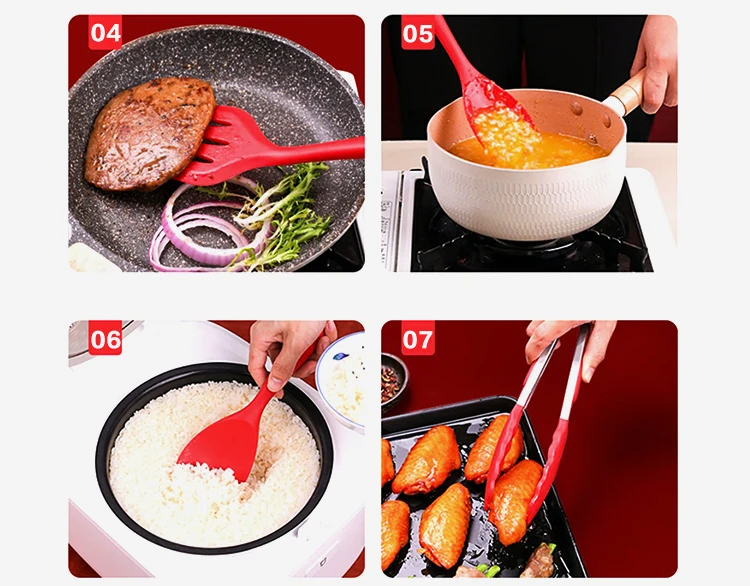 04

05

06

07