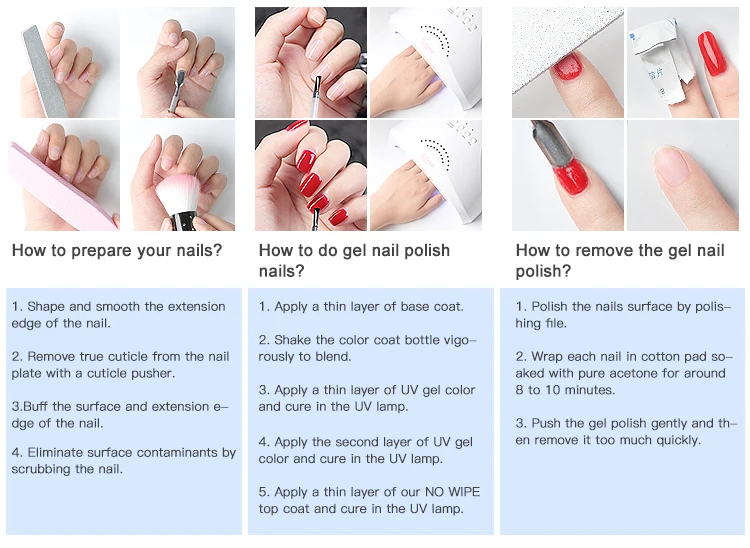 How to prepare your nails?

1. Shape and smooth the extension edge of the nail.

2. Remove true cuticle from the nail plate with a cuticle pusher.

3.Buff the surface and extension edge of the nail.

4. Eliminate surface contaminants by scrubbing the nail.

How to do gel nail polish nails?

1. Apply a thin layer of base coat.

2. Shake the color coat bottle vigorously to blend.

3. Apply a thin layer of UV gel color and cure in the UV lamp.

4. Apply the second layer of UV gel color and cure in the UV lamp.

5. Apply a thin layer of our NO WIPE top coat and cure in the UV lamp.

How to remove the gel nail polish?

1. Polish the nails surface by polishing file.

2. Wrap each nail in cotton pad soaked with pure acetone for around 8 to 10 minutes.

3. Push the gel polish gently and then remove it too much quickly.