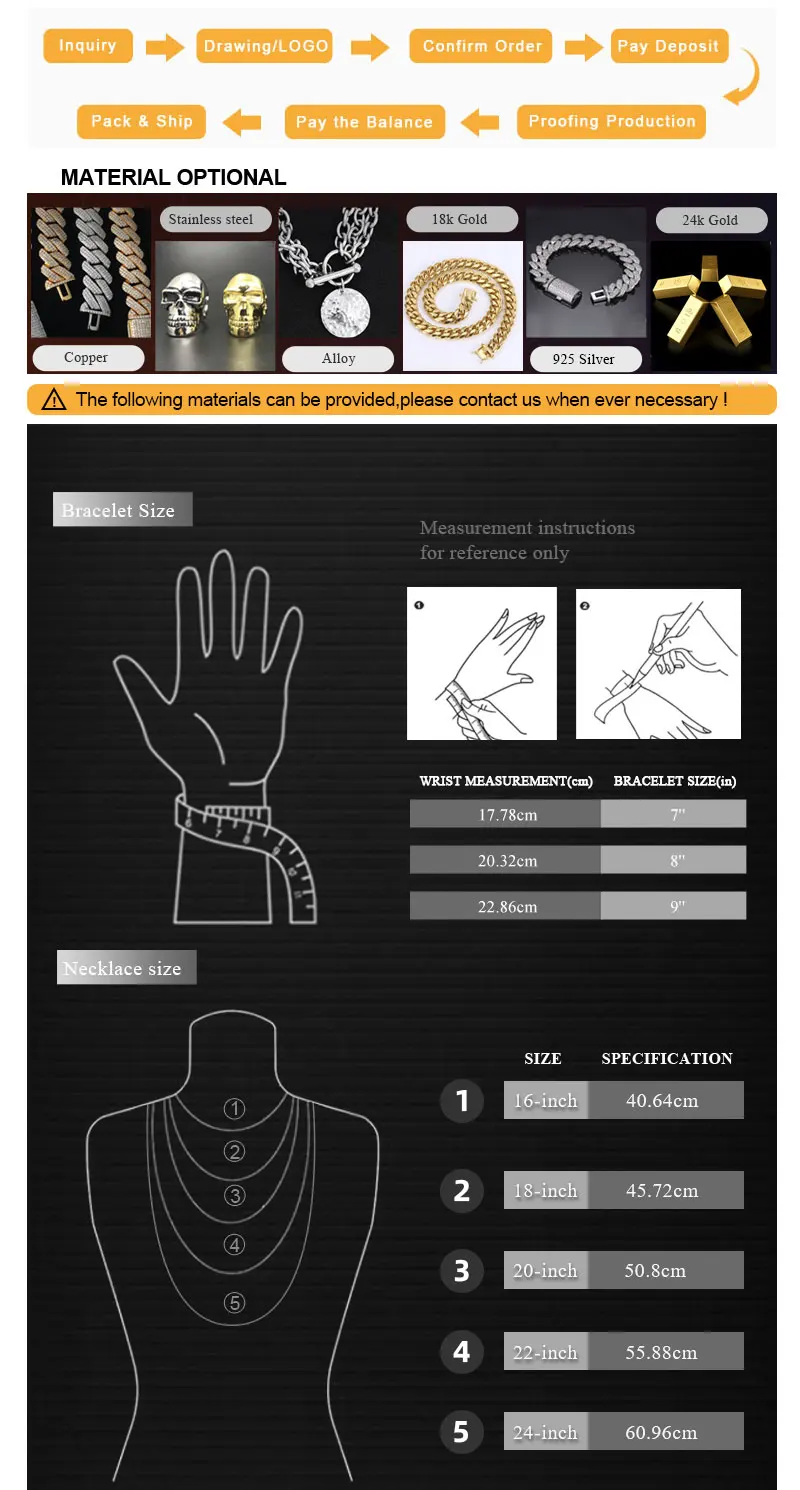 Inquiry
Drawing/LOGO
Confirm Order
Pay Deposit
Proofing Production
Pay the Balance
Pack & Ship

MATERIAL OPTIONAL

Copper
Stainless steel
Alloy
18k Gold
925 Silver
24k Gold

The following materials can be provided,please contact us when ever necessary !

Bracelet Size

Measurement instructions
for reference only

1
2

| WRIST MEASUREMENT(cm) | BRACELET SIZE(in) |
|---|---|
| 17.78cm | 7" |
| 20.32cm | 8" |
| 22.86cm | 9" |

Necklace size

①
②
③
④
⑤

| | SIZE | SPECIFICATION |
|---|---|---|
| 1 | 16-inch | 40.64cm |
| 2 | 18-inch | 45.72cm |
| 3 | 20-inch | 50.8cm |
| 4 | 22-inch | 55.88cm |
| 5 | 24-inch | 60.96cm |