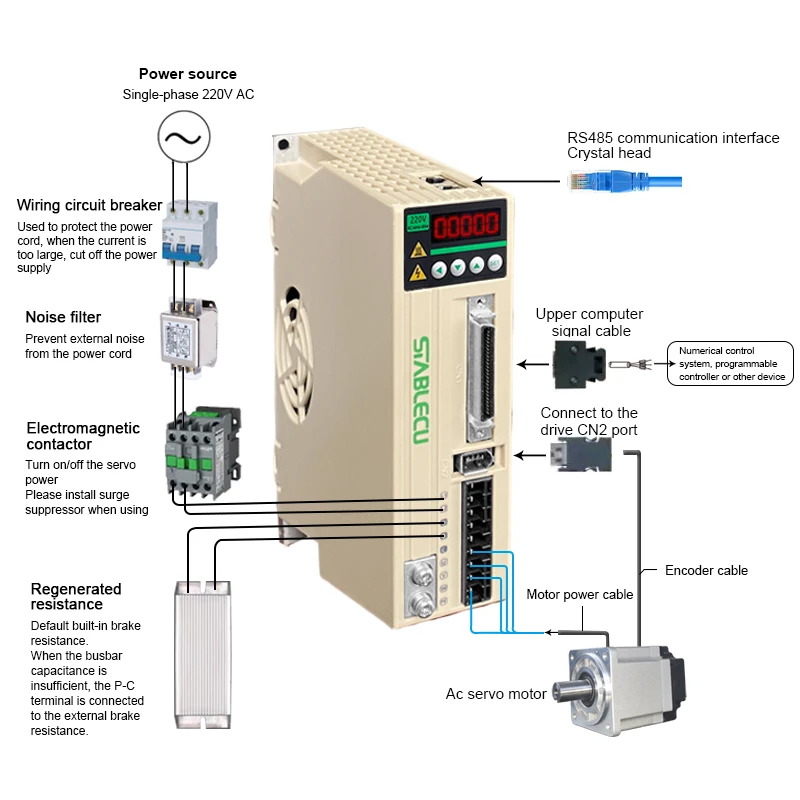 Power source
Single-phase 220V AC

Wiring circuit breaker
Used to protect the power cord, when the current is too large, cut off the power supply

Noise filter
Prevent external noise from the power cord

Electromagnetic contactor
Turn on/off the servo power
Please install surge suppressor when using

Regenerated resistance
Default built-in brake resistance.
When the busbar capacitance is insufficient, the P-C terminal is connected to the external brake resistance.

RS485 communication interface
Crystal head

220V

00000

SET

STABLECU

Upper computer signal cable

Numerical control system, programmable controller or other device

Connect to the drive CN2 port

Encoder cable

Motor power cable

Ac servo motor