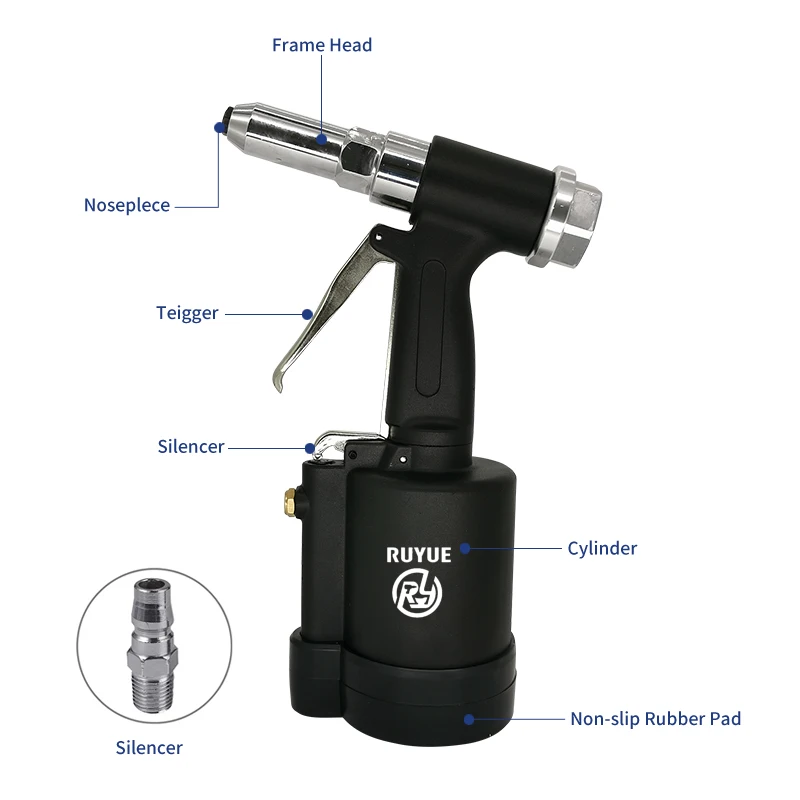 Frame Head

Noseplece

Teigger

Silencer

RUYUE

RY

Cylinder

Non-slip Rubber Pad

Silencer