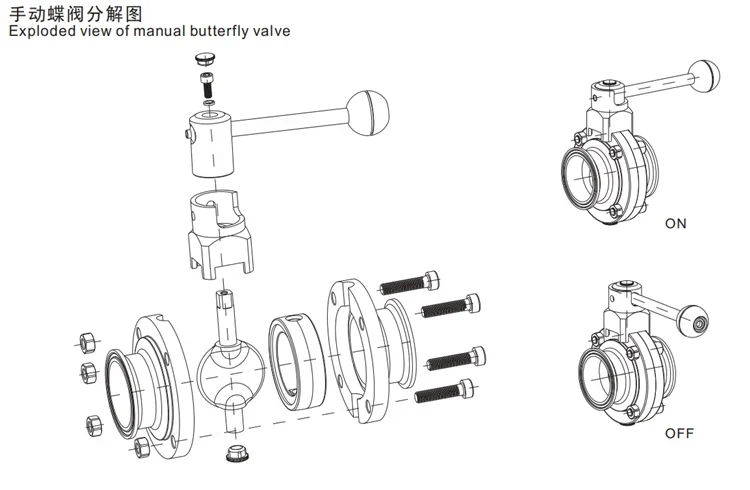 手动蝶阀分解图
Exploded view of manual butterfly valve

ON

OFF