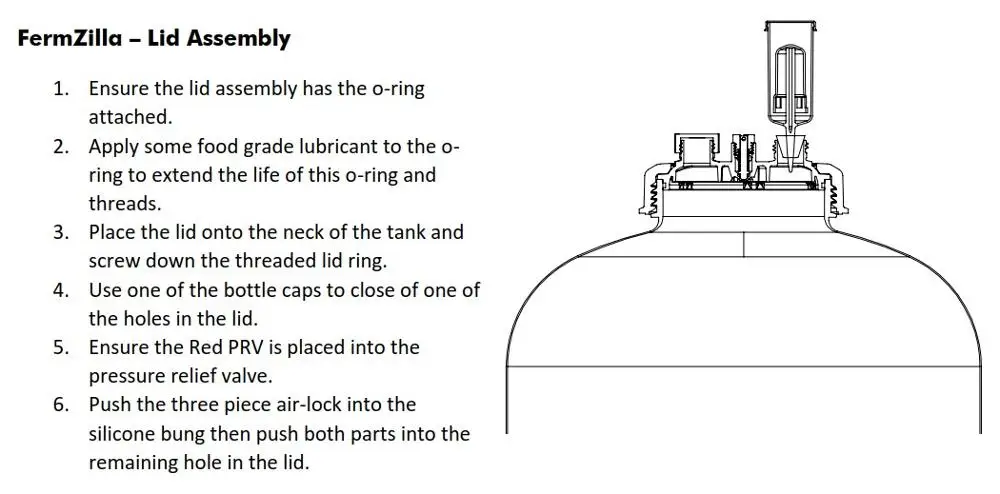 FermZilla – Lid Assembly

1. Ensure the lid assembly has the o-ring attached.
2. Apply some food grade lubricant to the o-ring to extend the life of this o-ring and threads.
3. Place the lid onto the neck of the tank and screw down the threaded lid ring.
4. Use one of the bottle caps to close of one of the holes in the lid.
5. Ensure the Red PRV is placed into the pressure relief valve.
6. Push the three piece air-lock into the silicone bung then push both parts into the remaining hole in the lid.