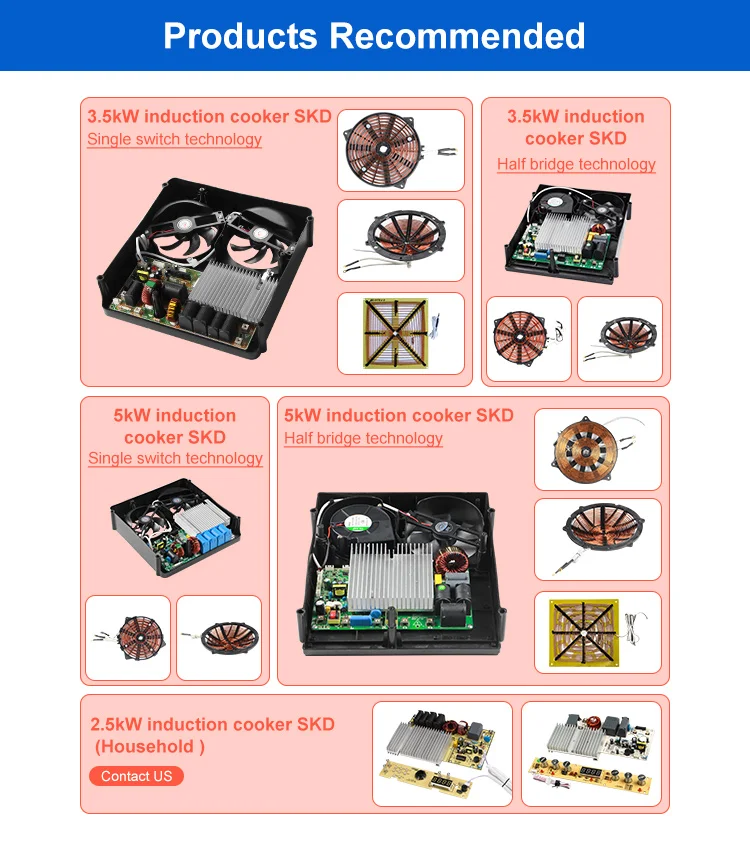 Products Recommended

3.5kW induction cooker SKD
Single switch technology

3.5kW induction cooker SKD
Half bridge technology

5kW induction cooker SKD
Single switch technology

5kW induction cooker SKD
Half bridge technology

2.5kW induction cooker SKD (Household )

Contact US