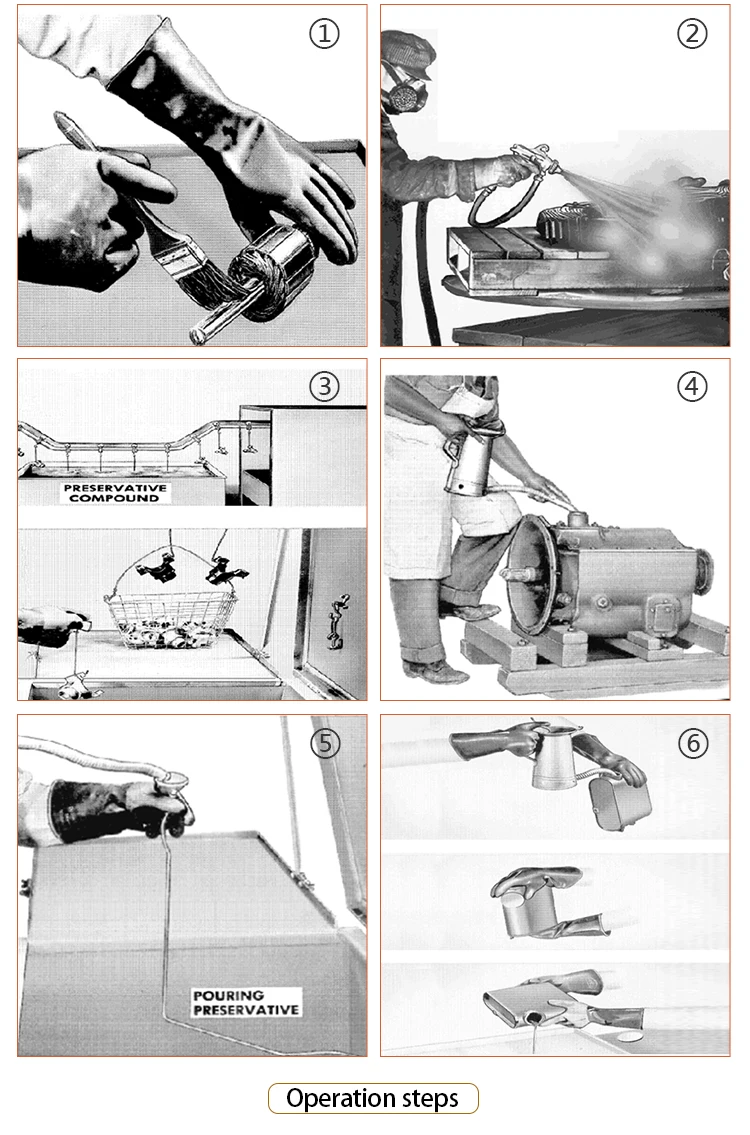 ①

②

③

PRESERVATIVE COMPOUND

④

⑤

POURING PRESERVATIVE

⑥

Operation steps