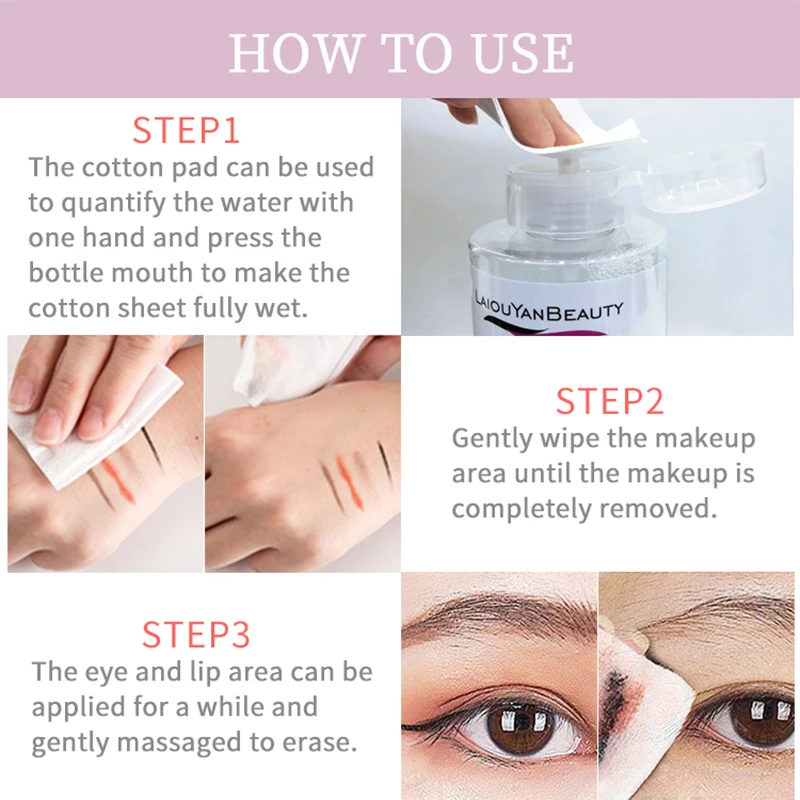 HOW TO USE

STEP1
The cotton pad can be used to quantify the water with one hand and press the bottle mouth to make the cotton sheet fully wet.

LAIOUYANBEAUTY

STEP2
Gently wipe the makeup area until the makeup is completely removed.

STEP3
The eye and lip area can be applied for a while and gently massaged to erase.