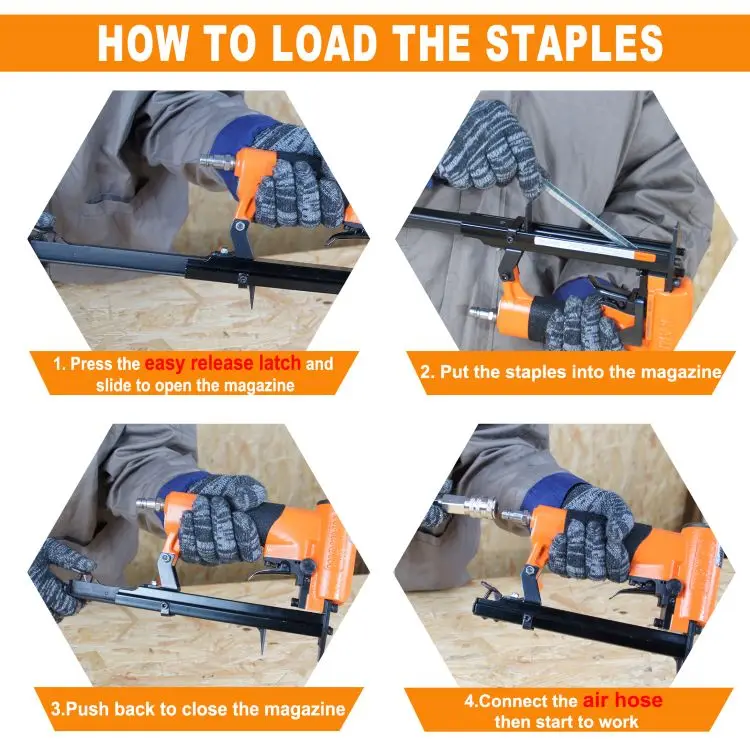 HOW TO LOAD THE STAPLES

1. Press the easy release latch and slide to open the magazine

2. Put the staples into the magazine

3.Push back to close the magazine

4.Connect the air hose then start to work