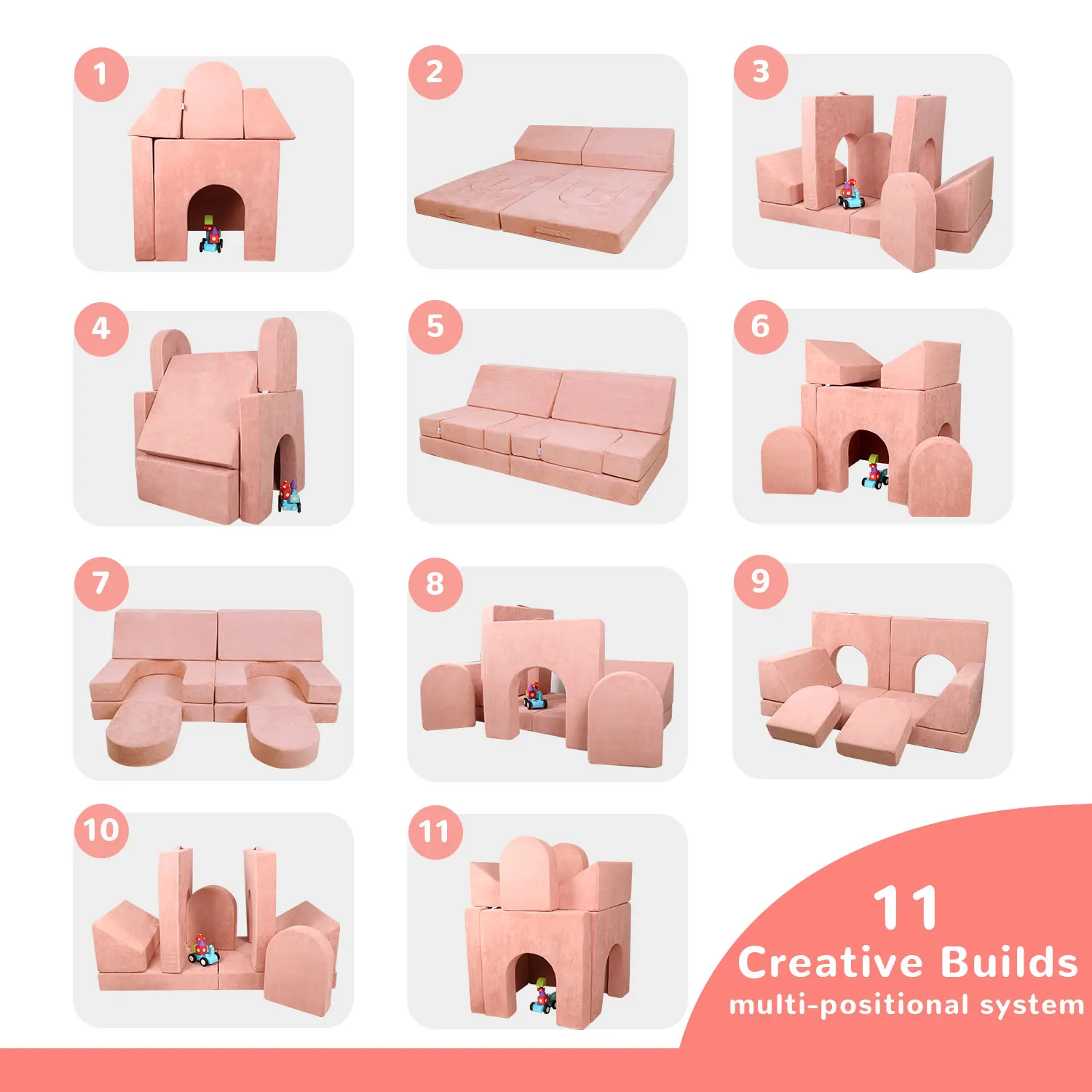 1

2

3

4

5

6

7

8

9

10

11

11
Creative Builds
multi-positional system