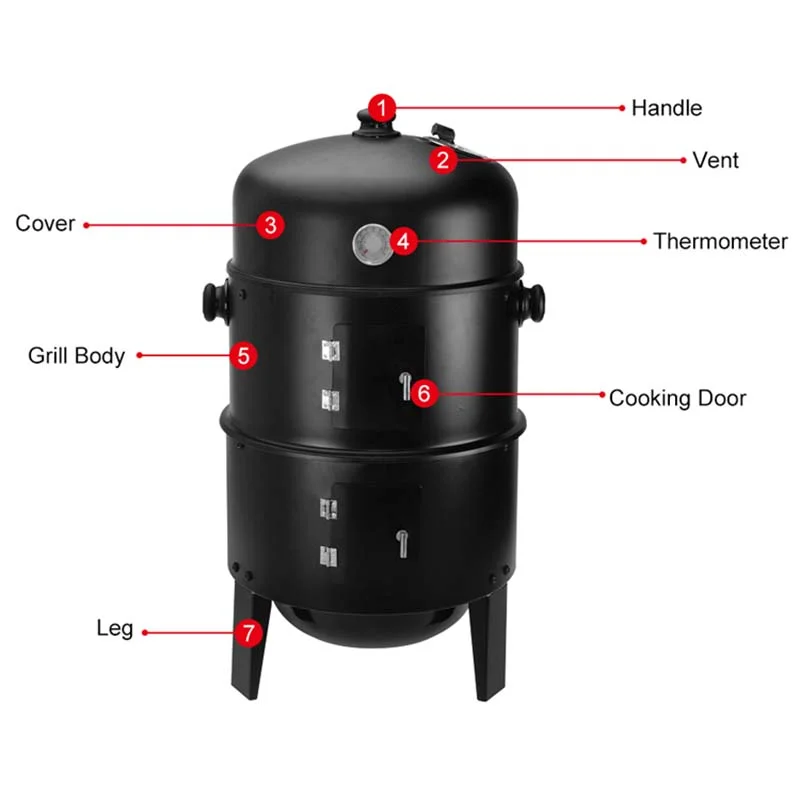 1 Handle
2 Vent
Cover 3
4 Thermometer
Grill Body 5
6 Cooking Door
Leg 7