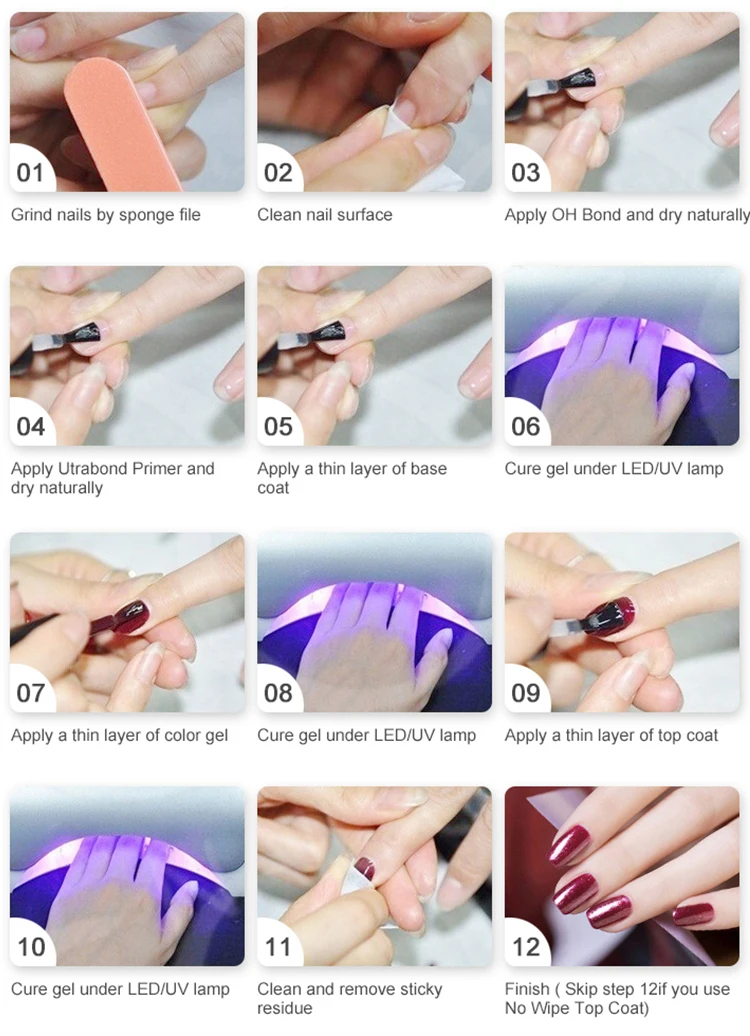 01
Grind nails by sponge file

02
Clean nail surface

03
Apply OH Bond and dry naturally

04
Apply Utrabond Primer and dry naturally

05
Apply a thin layer of base coat

06
Cure gel under LED/UV lamp

07
Apply a thin layer of color gel

08
Cure gel under LED/UV lamp

09
Apply a thin layer of top coat

10
Cure gel under LED/UV lamp

11
Clean and remove sticky residue

12
Finish ( Skip step 12if you use No Wipe Top Coat)