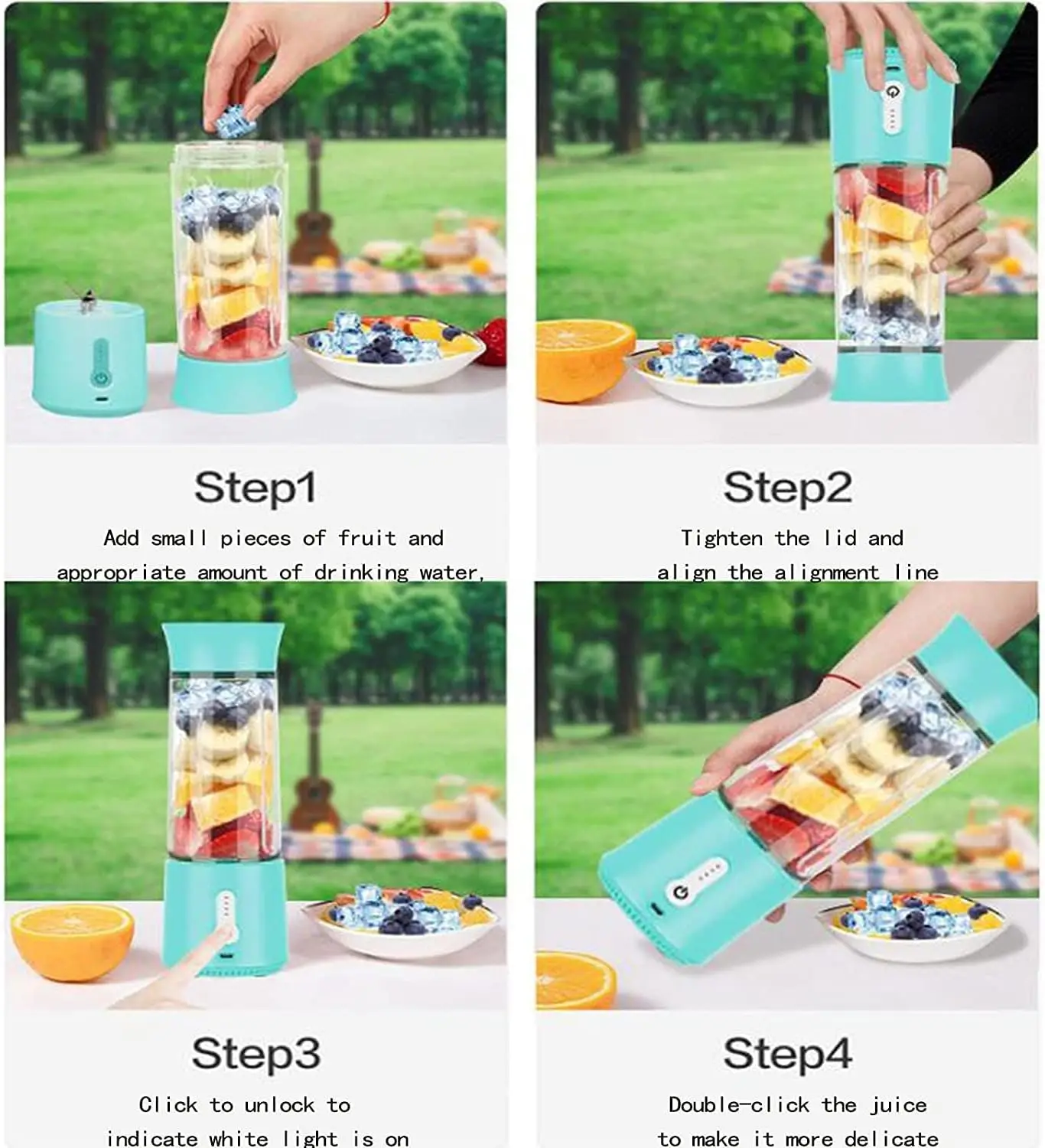 Step1

Add small pieces of fruit and appropriate amount of drinking water,

Step2

Tighten the lid and align the alignment line

Step3

Click to unlock to indicate white light is on

Step4

Double-click the juice to make it more delicate