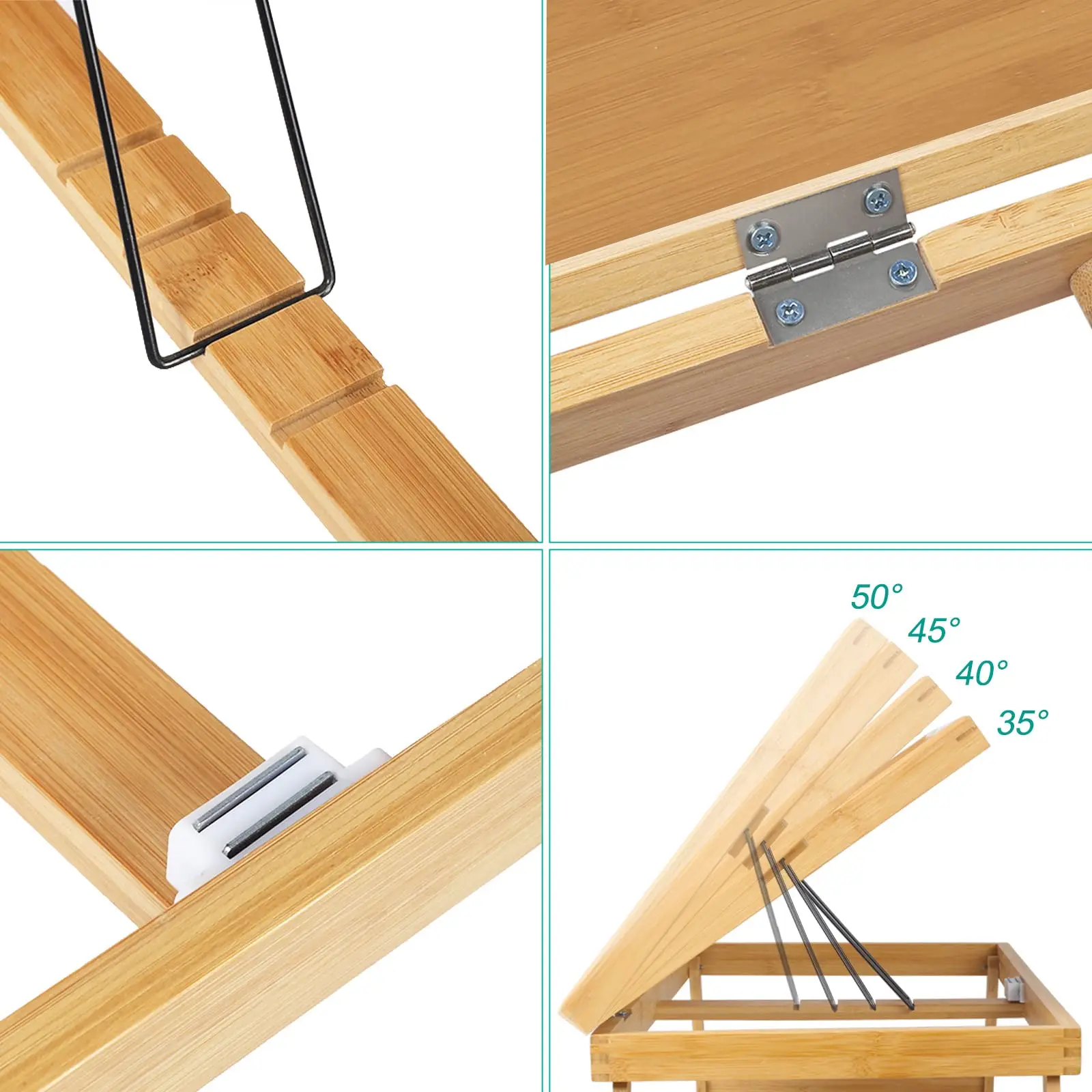 50°
45°
40°
35°