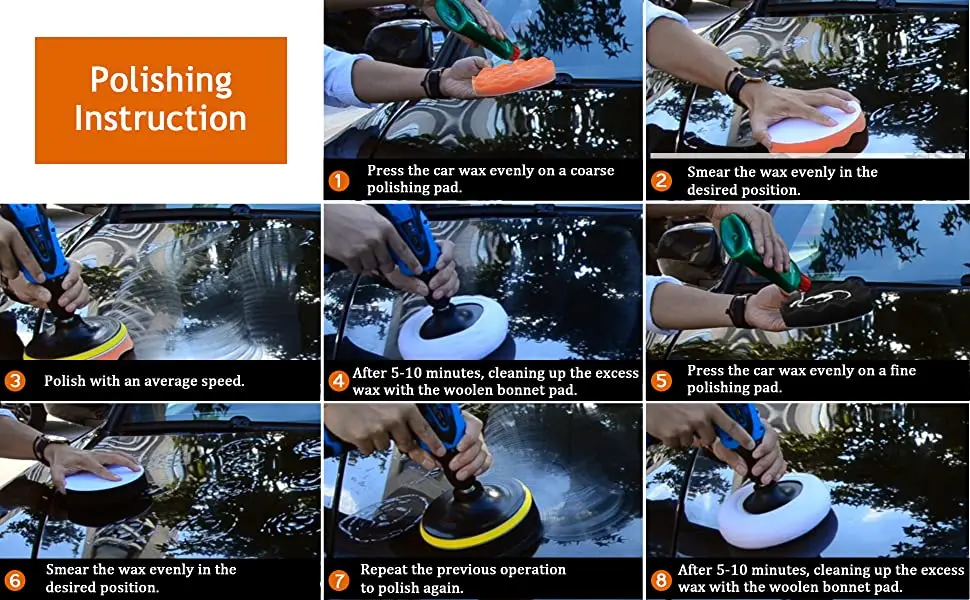 Polishing Instruction

1 Press the car wax evenly on a coarse polishing pad.

2 Smear the wax evenly in the desired position.

3 Polish with an average speed.

4 After 5-10 minutes, cleaning up the excess wax with the woolen bonnet pad.

5 Press the car wax evenly on a fine polishing pad.

6 Smear the wax evenly in the desired position.

7 Repeat the previous operation to polish again.

8 After 5-10 minutes, cleaning up the excess wax with the woolen bonnet pad.