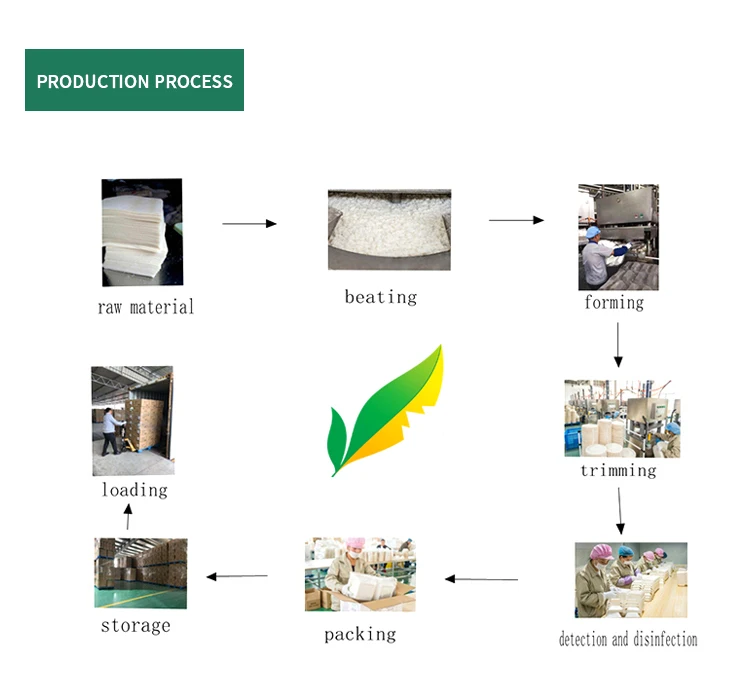 PRODUCTION PROCESS

raw material

beating

forming

trimming

detection and disinfection

packing

storage

loading