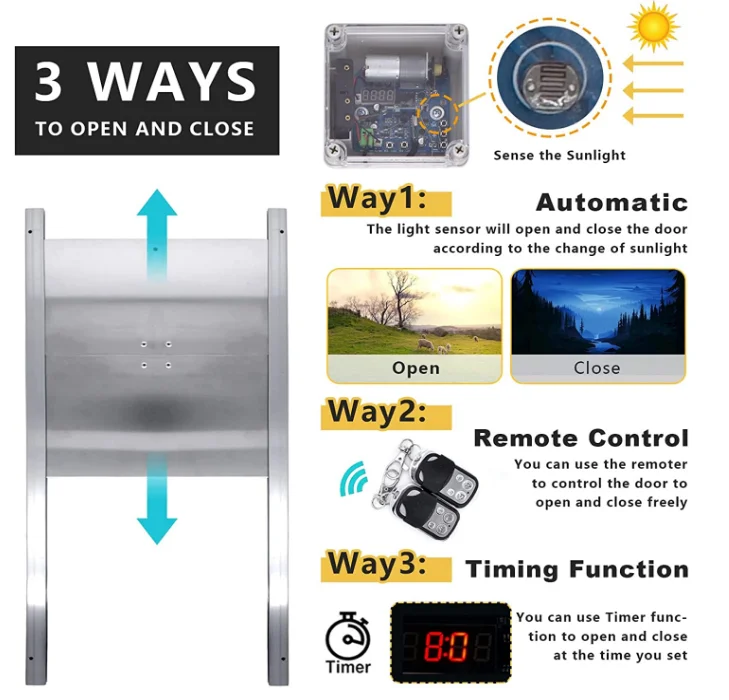 3 WAYS
TO OPEN AND CLOSE

Sense the Sunlight

Way1: Automatic
The light sensor will open and close the door according to the change of sunlight

Open

Close

Way2: Remote Control
You can use the remoter to control the door to open and close freely

Way3: Timing Function

Timer

8:0

You can use Timer function to open and close at the time you set