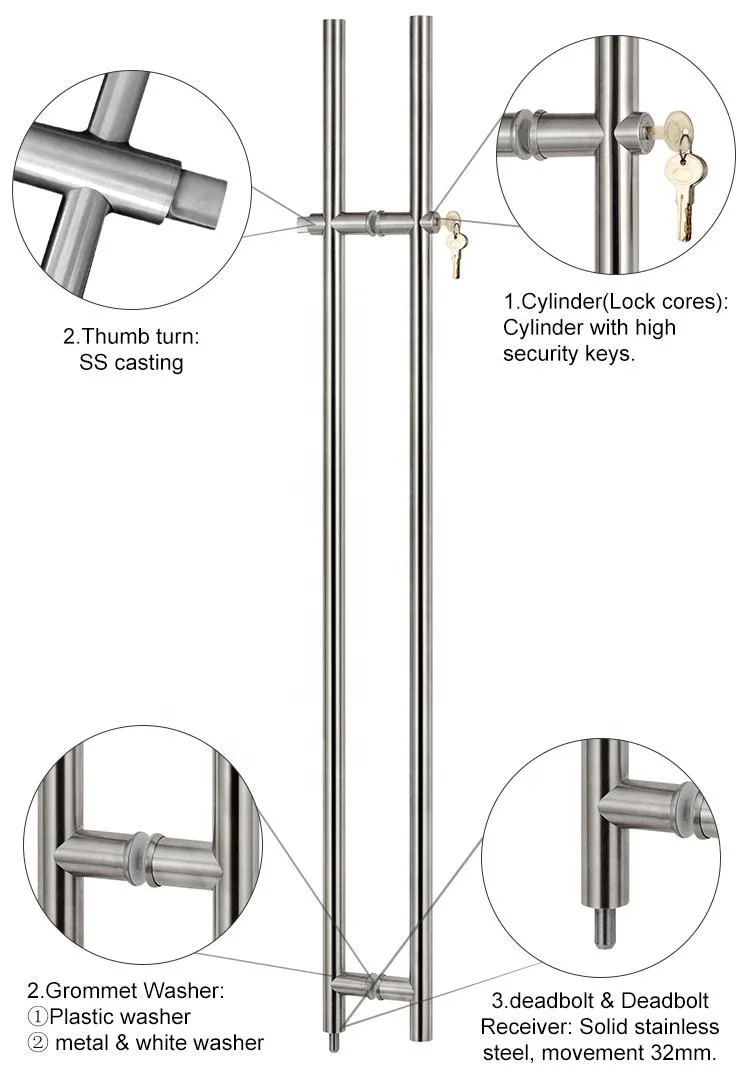 2.Thumb turn:
SS casting

1.Cylinder(Lock cores):
Cylinder with high
security keys.

2.Grommet Washer:
①Plastic washer
② metal & white washer

3.deadbolt & Deadbolt
Receiver: Solid stainless
steel, movement 32mm.