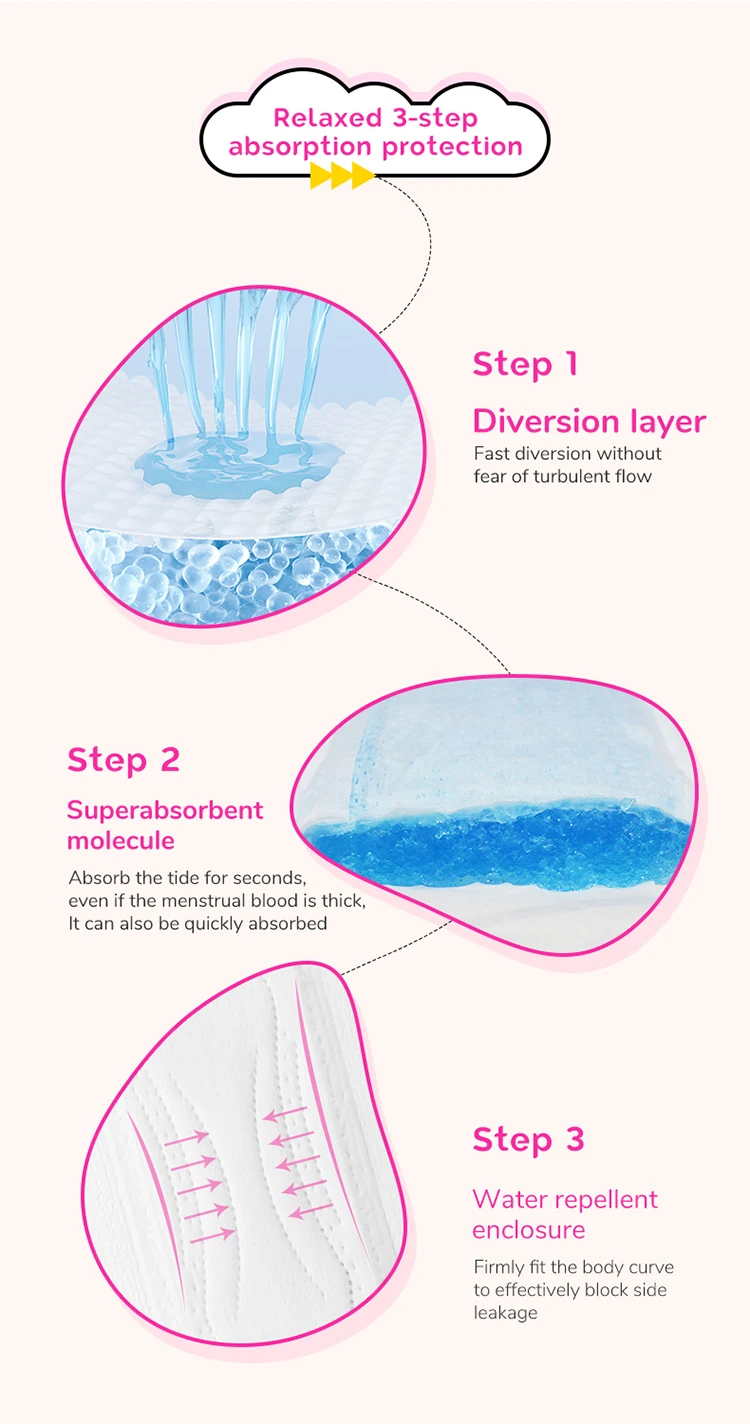 Relaxed 3-step absorption protection

Step 1

Diversion layer

Fast diversion without fear of turbulent flow

Step 2

Superabsorbent molecule

Absorb the tide for seconds, even if the menstrual blood is thick, It can also be quickly absorbed

Step 3

Water repellent enclosure

Firmly fit the body curve to effectively block side leakage