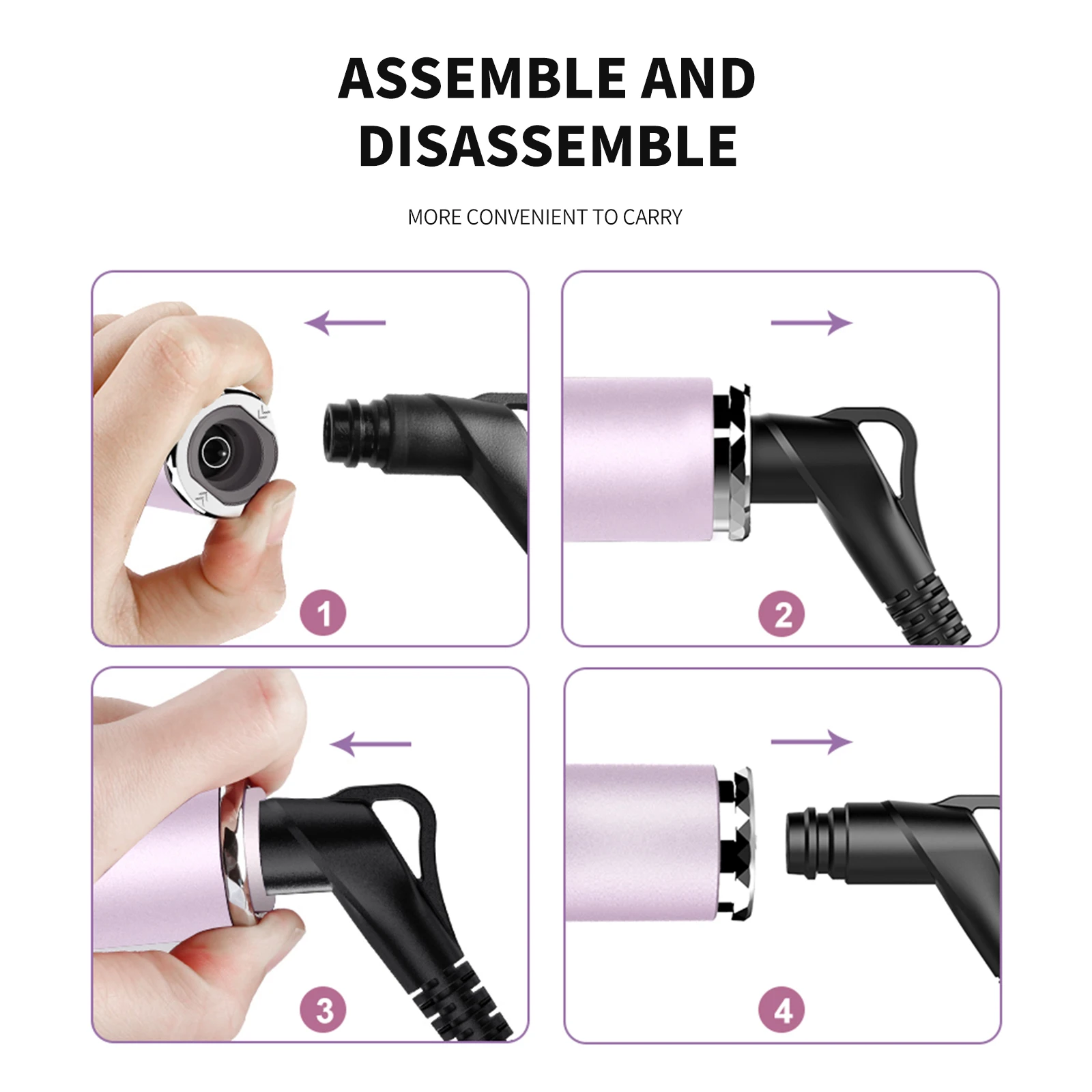 ASSEMBLE AND DISASSEMBLE

MORE CONVENIENT TO CARRY

1

2

3

4