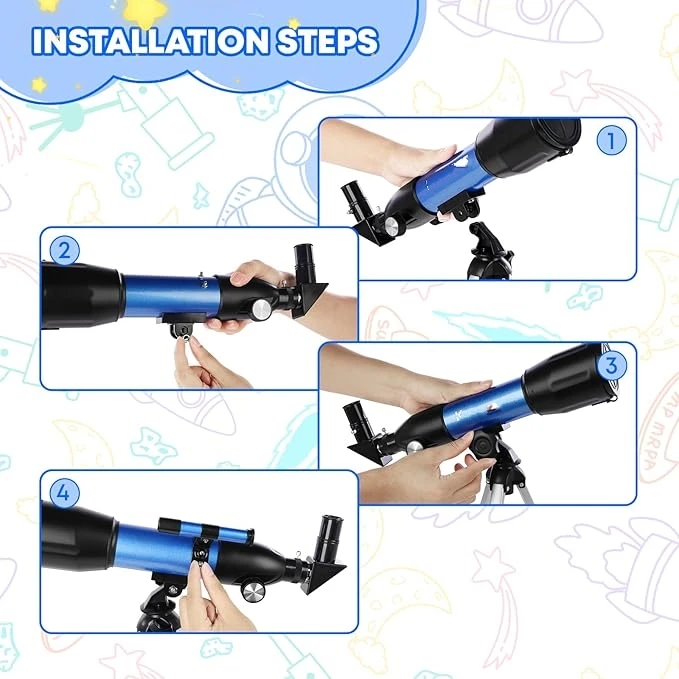 INSTALLATION STEPS

1

2

3

4