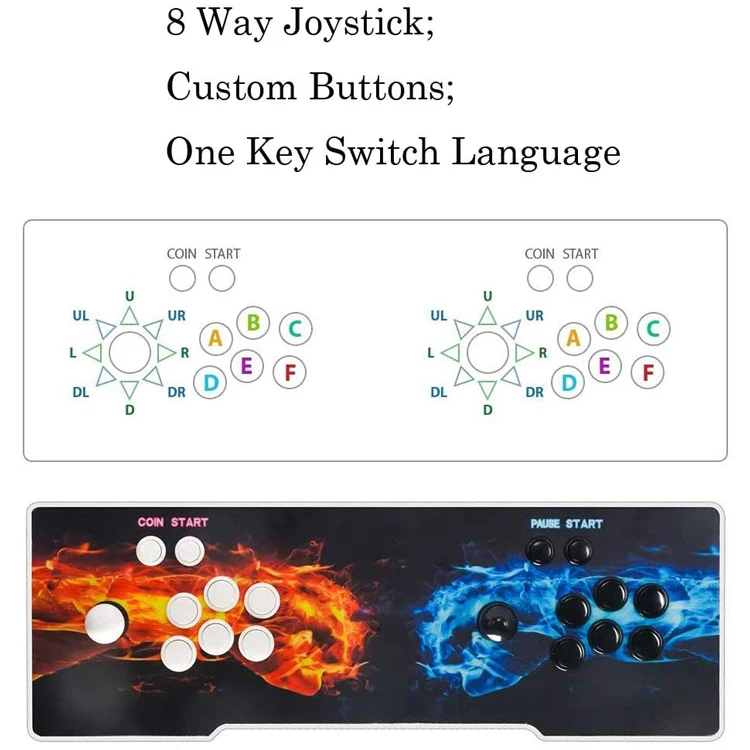 8 Way Joystick;
Custom Buttons;
One Key Switch Language

COIN START
U
UL UR
L R
DL DR
D
A B C
D E F

COIN START
U
UL UR
L R
DL DR
D
A B C
D E F

COIN START

PAUSE START