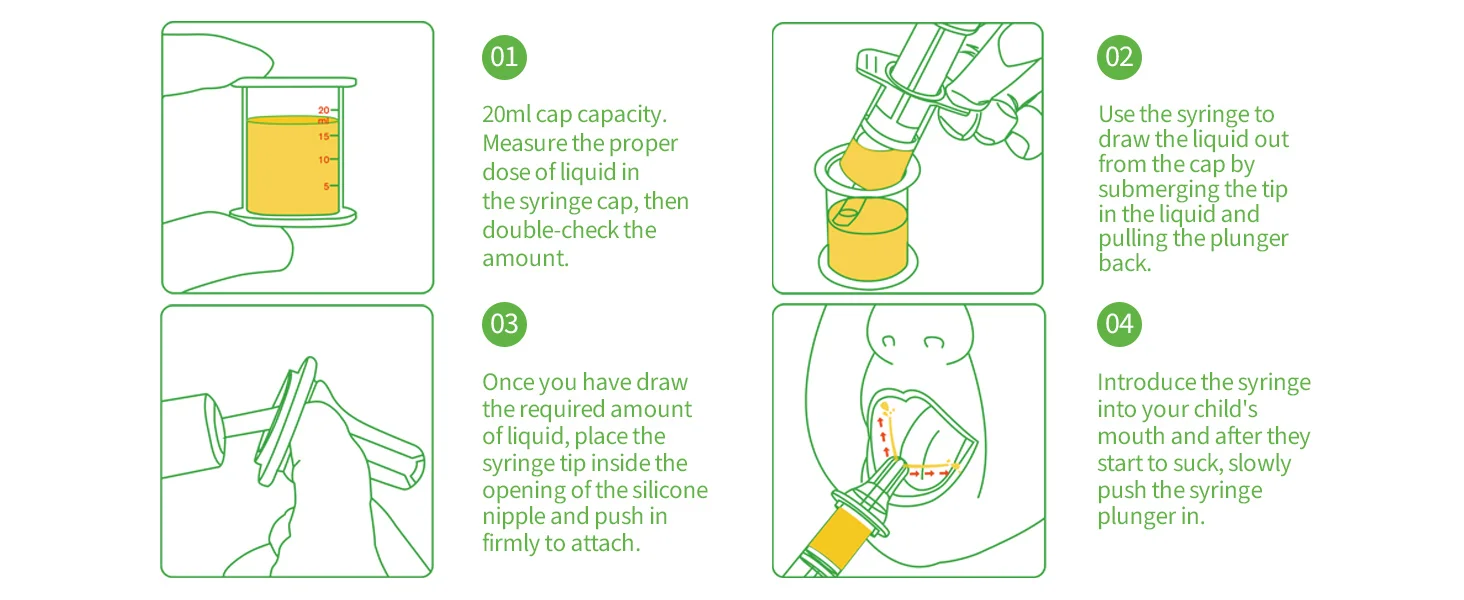 20
ml
15
10
5

01

20ml cap capacity. Measure the proper dose of liquid in the syringe cap, then double-check the amount.

02

Use the syringe to draw the liquid out from the cap by submerging the tip in the liquid and pulling the plunger back.

03

Once you have draw the required amount of liquid, place the syringe tip inside the opening of the silicone nipple and push in firmly to attach.

04

Introduce the syringe into your child's mouth and after they start to suck, slowly push the syringe plunger in.