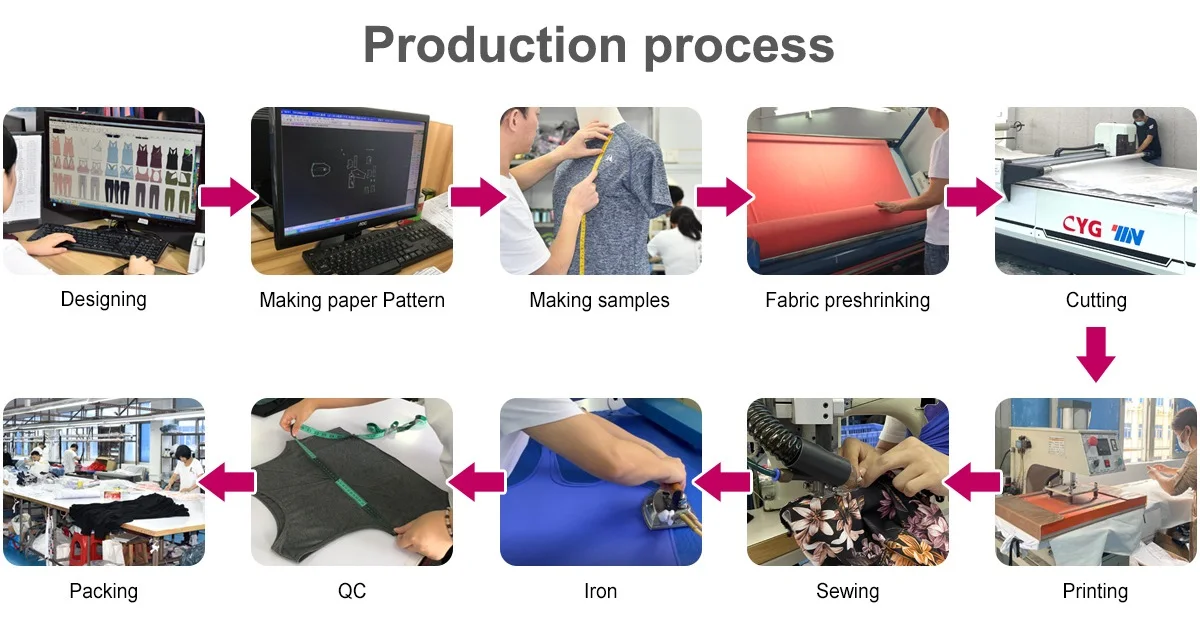 Production process

Designing

Making paper Pattern

Making samples

Fabric preshrinking

CYG

Cutting

Printing

Sewing

Iron

QC

Packing