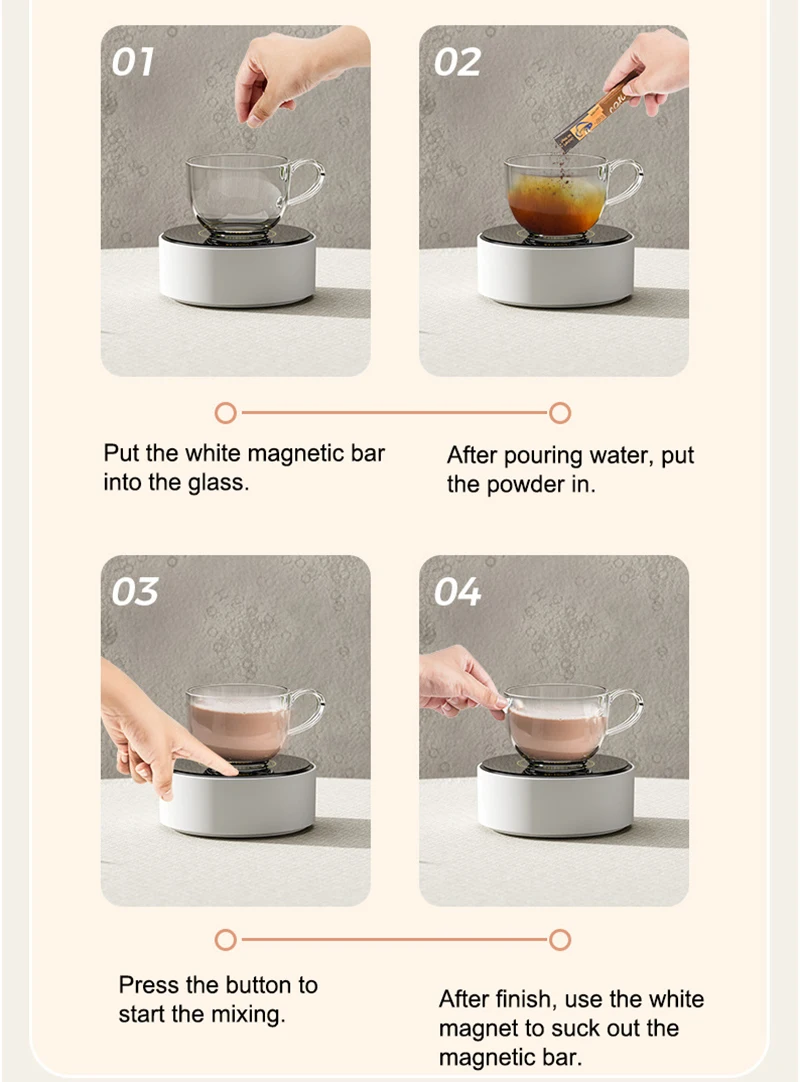 01

02

Put the white magnetic bar into the glass.

After pouring water, put the powder in.

03

04

Press the button to start the mixing.

After finish, use the white magnet to suck out the magnetic bar.