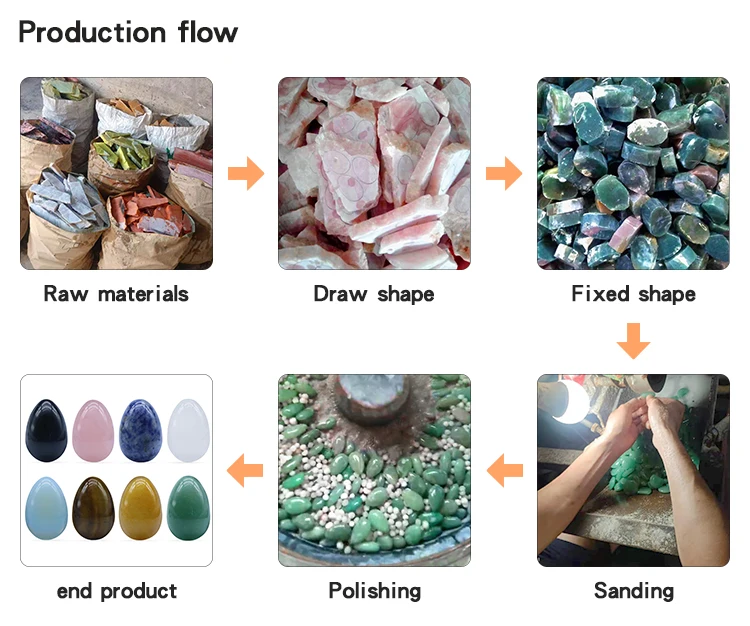 Production flow

Raw materials

Draw shape

Fixed shape

Sanding

Polishing

end product