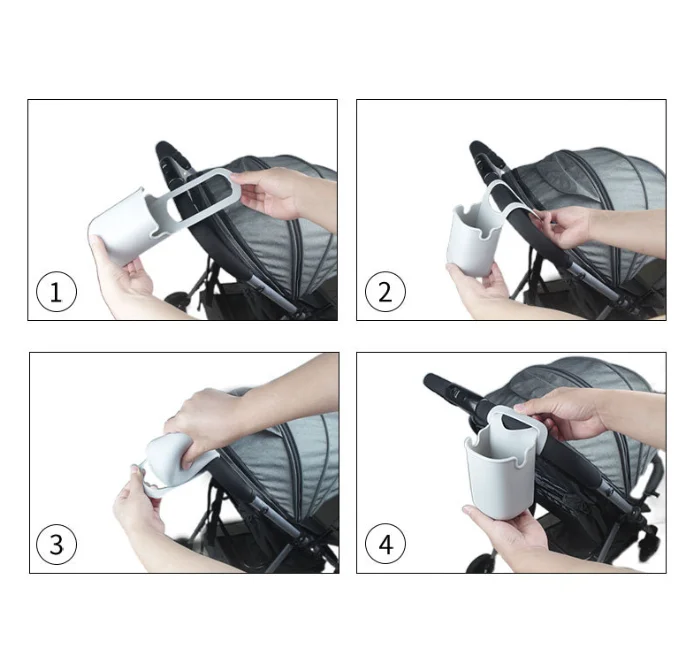 1

2

3

4