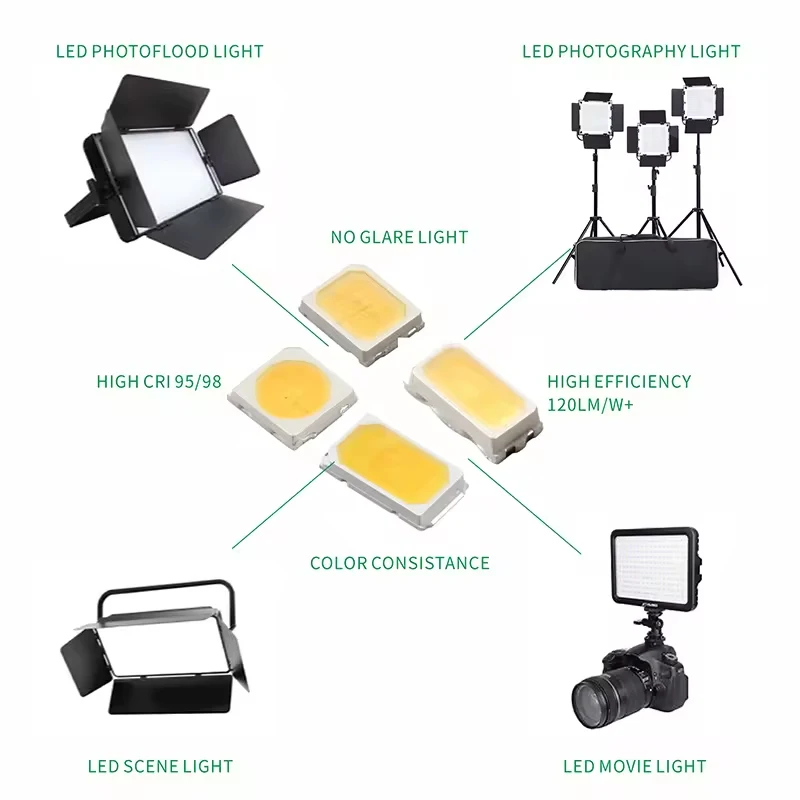 LED PHOTOFLOOD LIGHT

LED PHOTOGRAPHY LIGHT

NO GLARE LIGHT

HIGH CRI 95/98

HIGH EFFICIENCY 120LM/W+

COLOR CONSISTANCE

LED SCENE LIGHT

LED MOVIE LIGHT