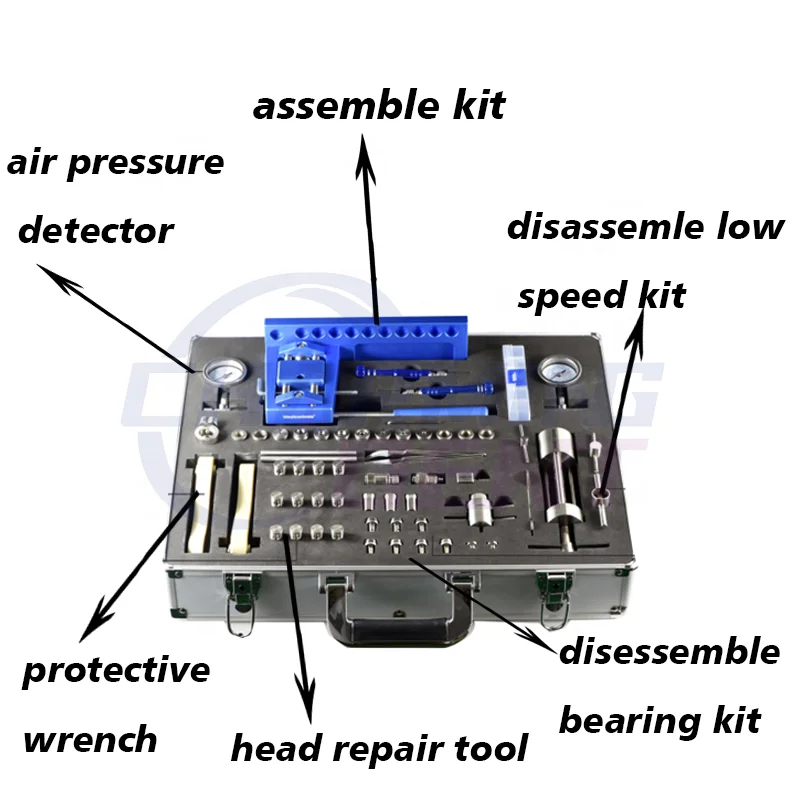 assemble kit

air pressure detector

disassemle low speed kit

protective wrench

head repair tool

disessemble bearing kit