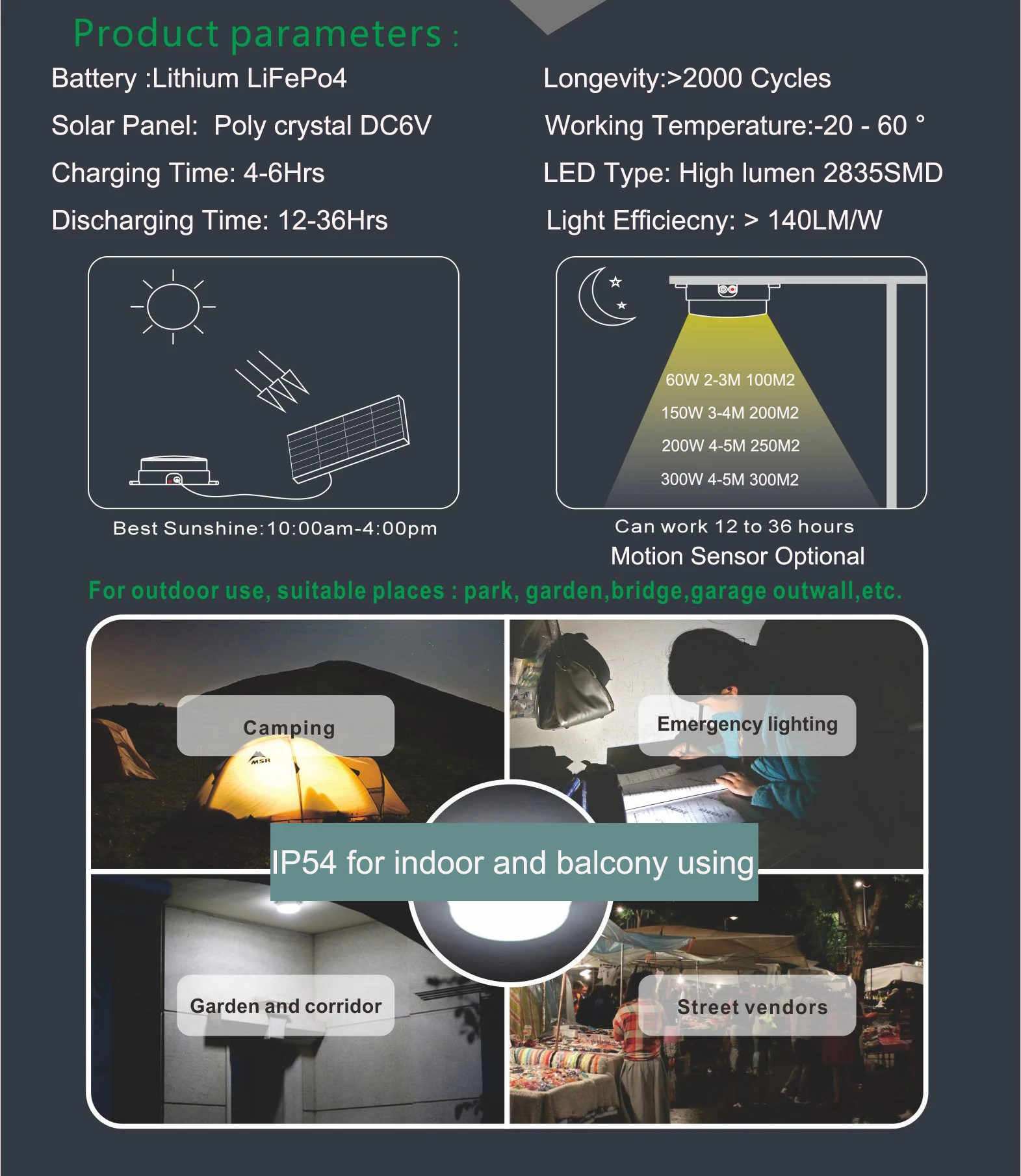 Product parameters :

Battery :Lithium LiFePo4

Solar Panel: Poly crystal DC6V

Charging Time: 4-6Hrs

Discharging Time: 12-36Hrs

Longevity:>2000 Cycles

Working Temperature:-20 - 60 °

LED Type: High lumen 2835SMD

Light Efficiecny: > 140LM/W

Best Sunshine:10:00am-4:00pm

60W 2-3M 100M2

150W 3-4M 200M2

200W 4-5M 250M2

300W 4-5M 300M2

Can work 12 to 36 hours

Motion Sensor Optional

For outdoor use, suitable places : park, garden,bridge,garage outwall,etc.

Camping

MSR

Emergency lighting

IP54 for indoor and balcony using

Garden and corridor

Street vendors