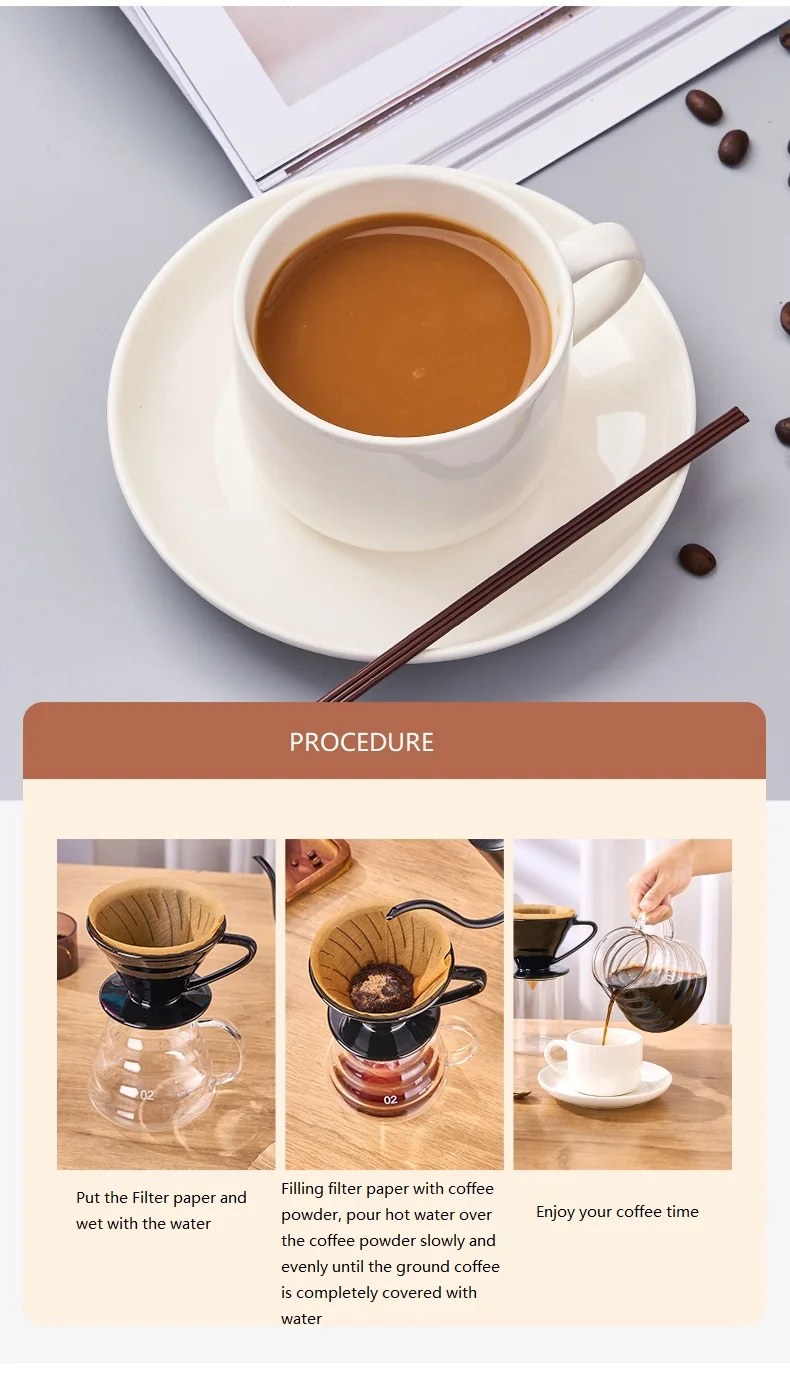 PROCEDURE

02

02

Put the Filter paper and wet with the water

Filling filter paper with coffee powder, pour hot water over the coffee powder slowly and evenly until the ground coffee is completely covered with water

Enjoy your coffee time