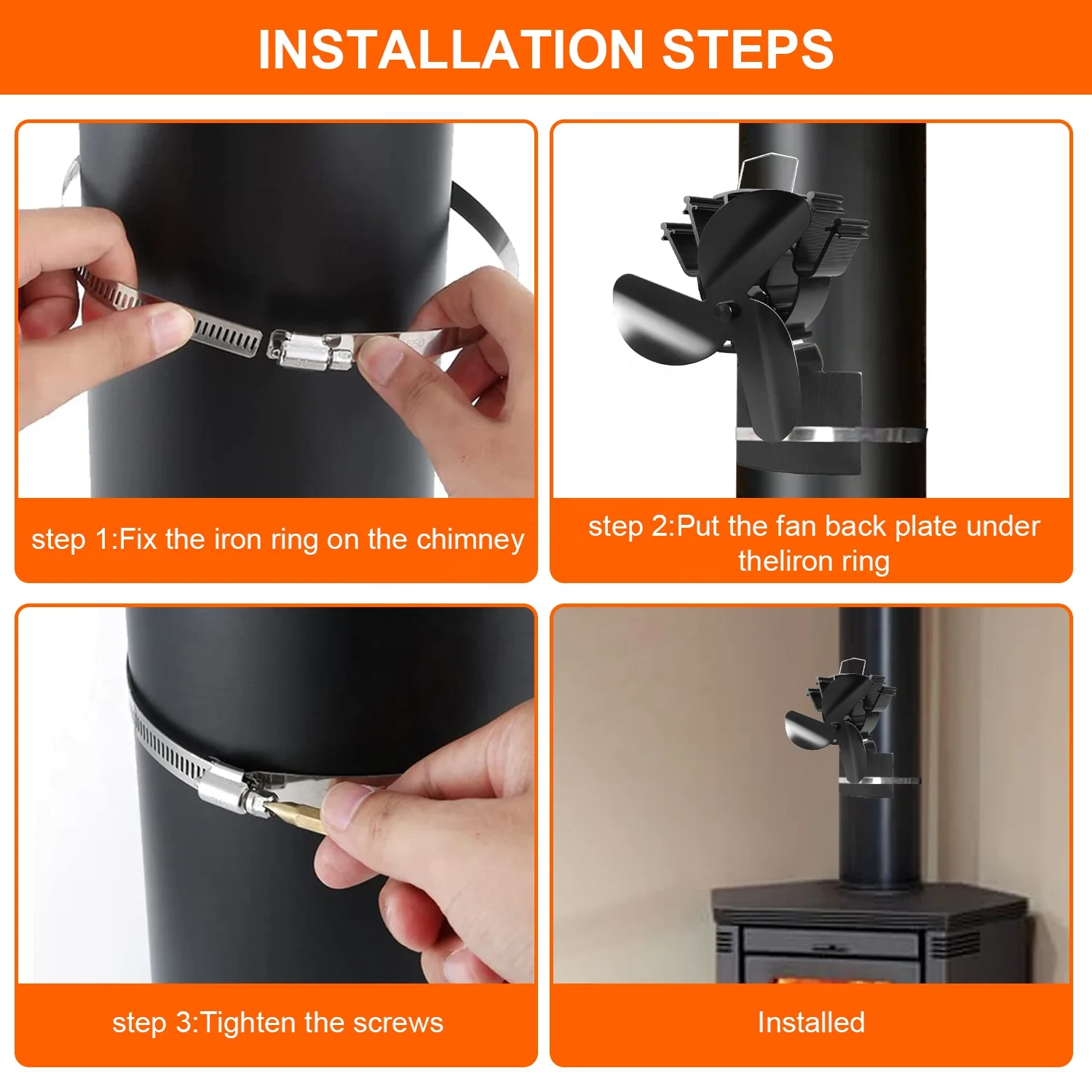 INSTALLATION STEPS

step 1:Fix the iron ring on the chimney

step 2:Put the fan back plate under theliron ring

step 3:Tighten the screws

Installed