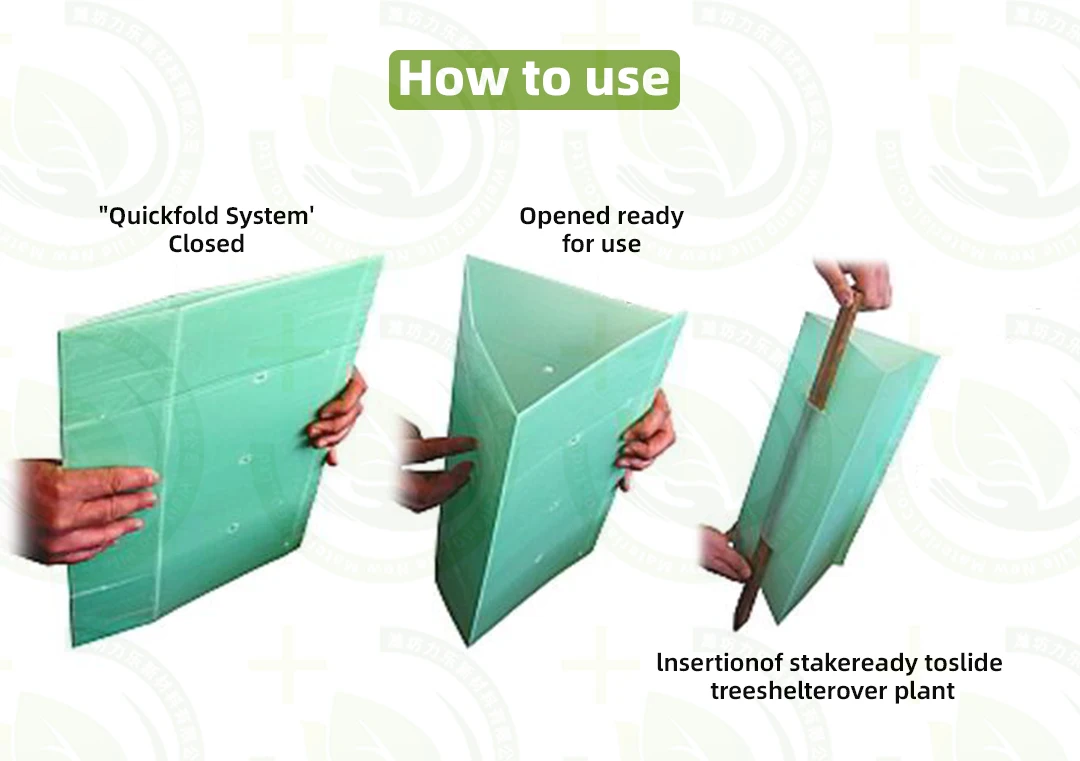 How to use

"Quickfold System' Closed

Opened ready for use

lnsertionof stakeready toslide treeshelterover plant