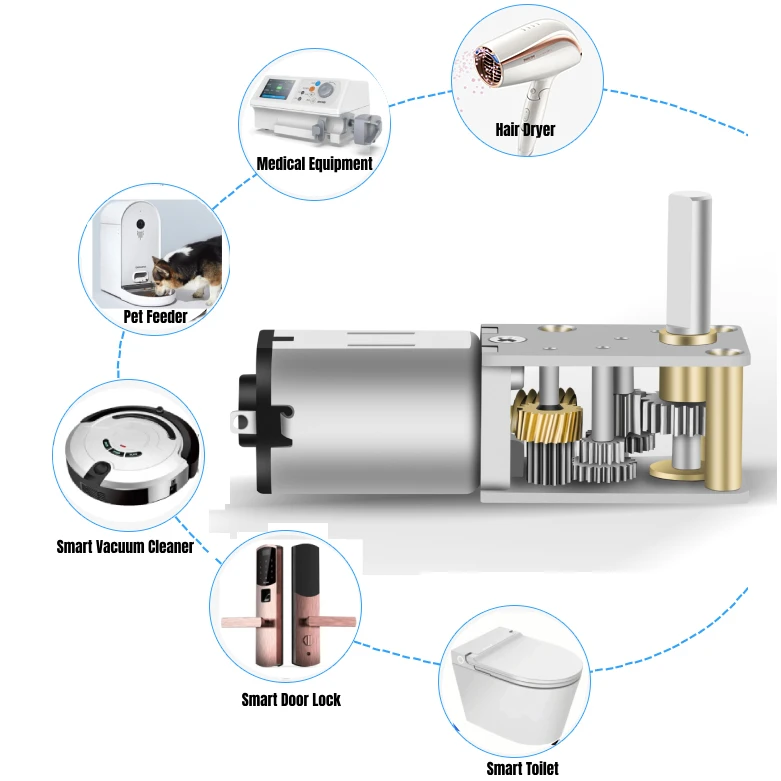 Hair Dryer

Medical Equipment

Pet Feeder

Smart Vacuum Cleaner

Smart Door Lock

Smart Toilet