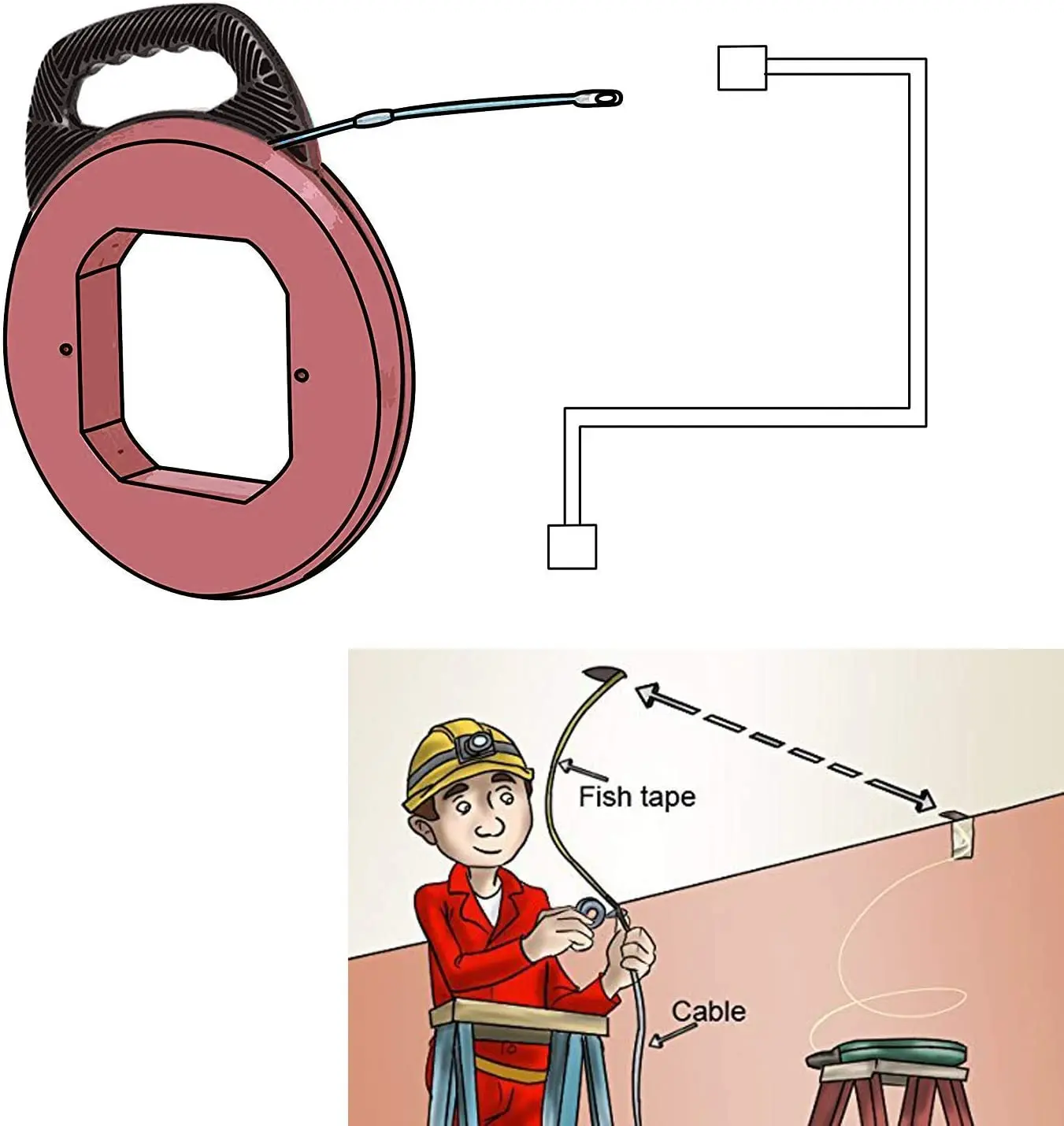 Fish tape

Cable