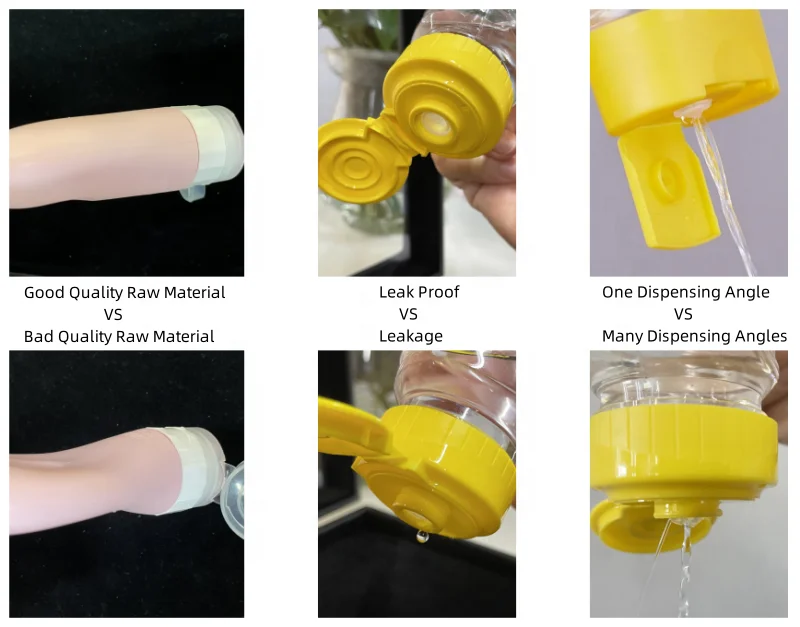 Good Quality Raw Material
VS
Bad Quality Raw Material

Leak Proof
VS
Leakage

One Dispensing Angle
VS
Many Dispensing Angles