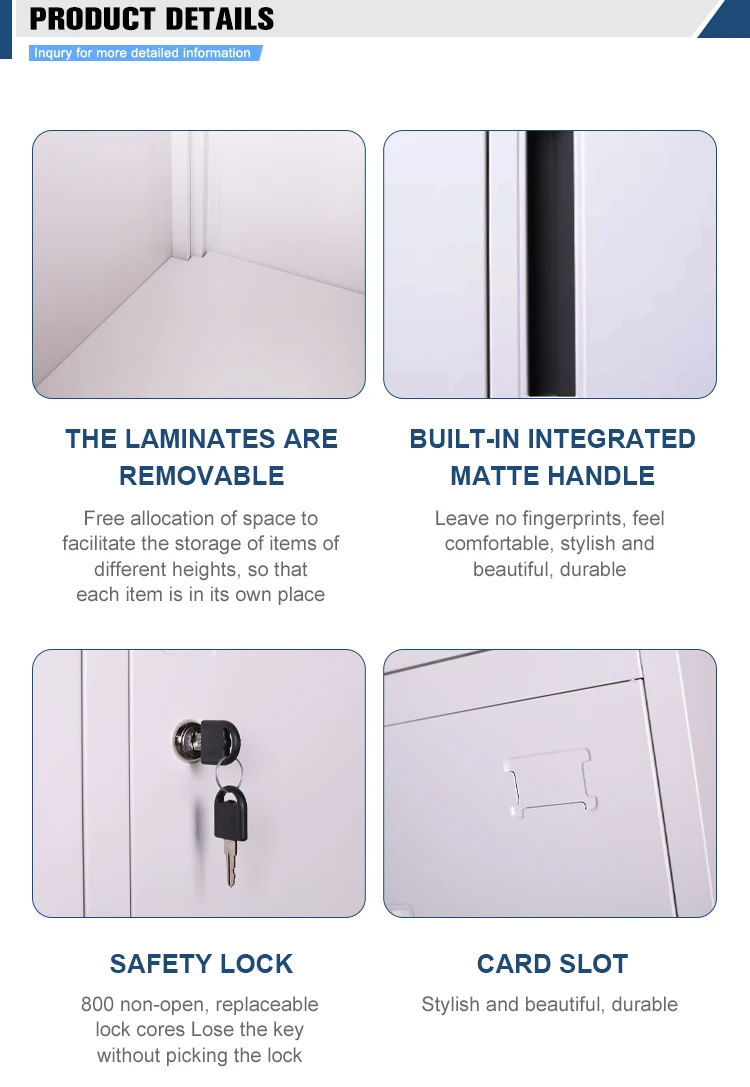 PRODUCT DETAILS

Inqury for more detailed information

THE LAMINATES ARE REMOVABLE

Free allocation of space to facilitate the storage of items of different heights, so that each item is in its own place

BUILT-IN INTEGRATED MATTE HANDLE

Leave no fingerprints, feel comfortable, stylish and beautiful, durable

SAFETY LOCK

800 non-open, replaceable lock cores Lose the key without picking the lock

CARD SLOT

Stylish and beautiful, durable