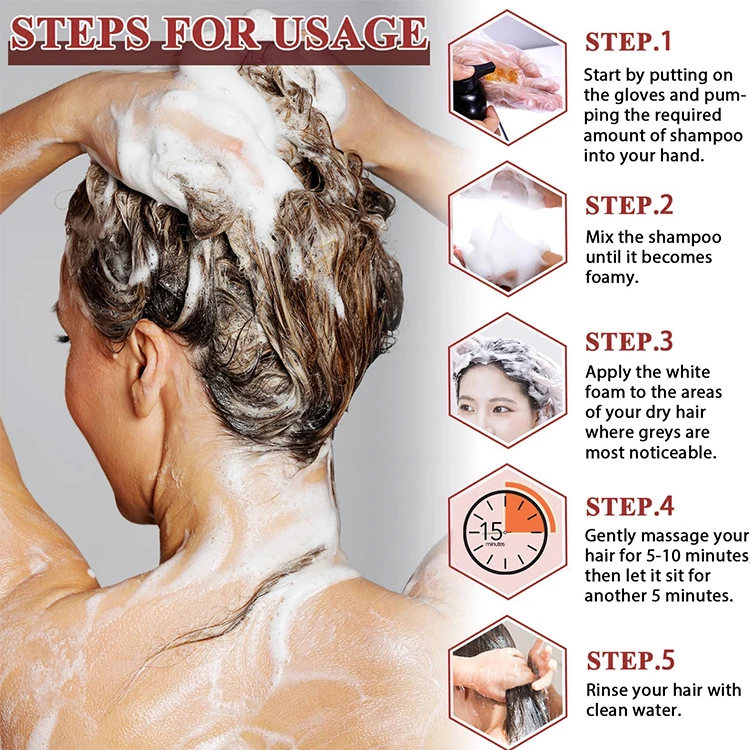 STEPS FOR USAGE

STEP.1
Start by putting on the gloves and pumping the required amount of shampoo into your hand.

STEP.2
Mix the shampoo until it becomes foamy.

STEP.3
Apply the white foam to the areas of your dry hair where greys are most noticeable.

15
minutes

STEP.4
Gently massage your hair for 5-10 minutes, then let it sit for another 5 minutes.

STEP.5
Rinse your hair with clean water.