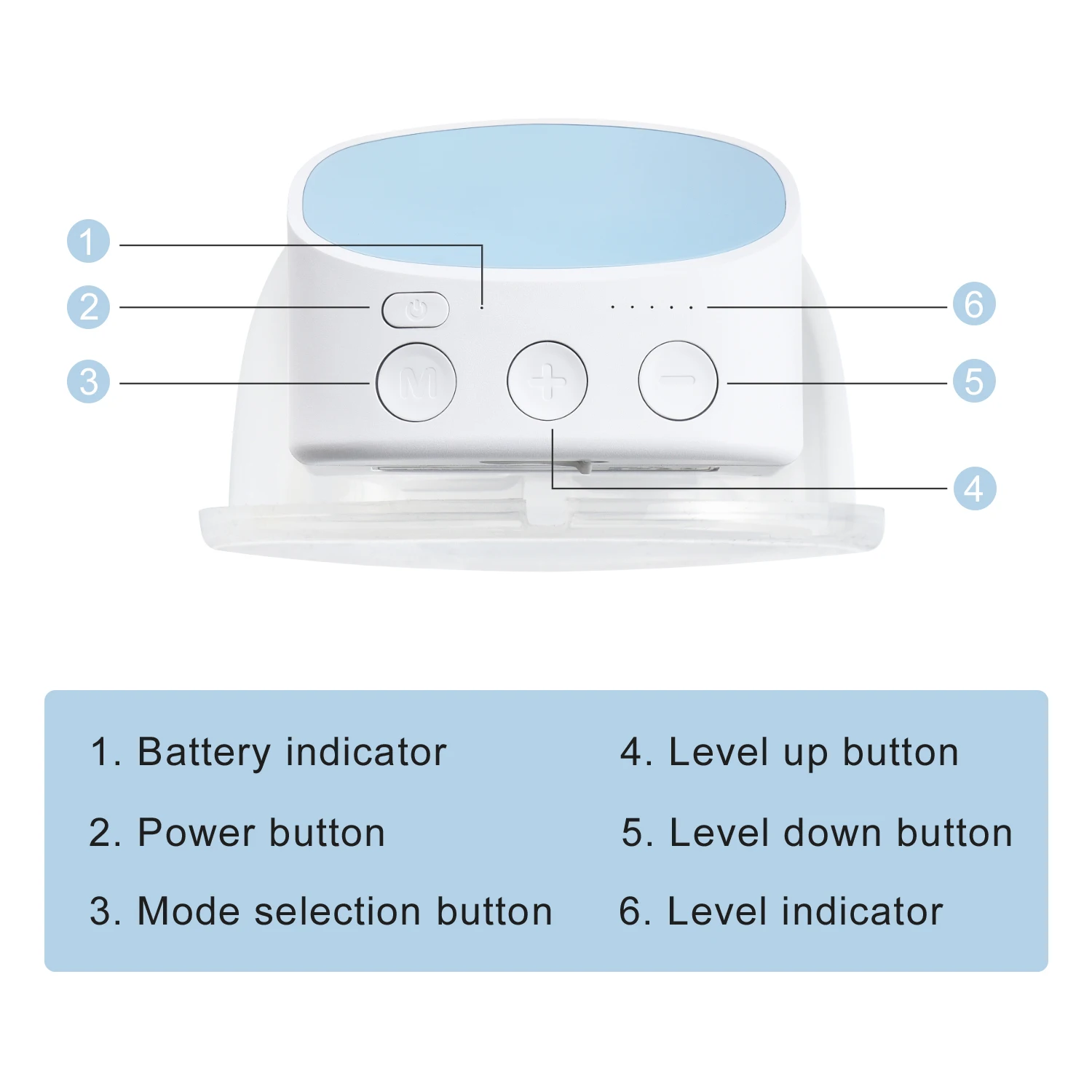 1
2
3
M
+
−
6
5
4

1. Battery indicator
2. Power button
3. Mode selection button

4. Level up button
5. Level down button
6. Level indicator