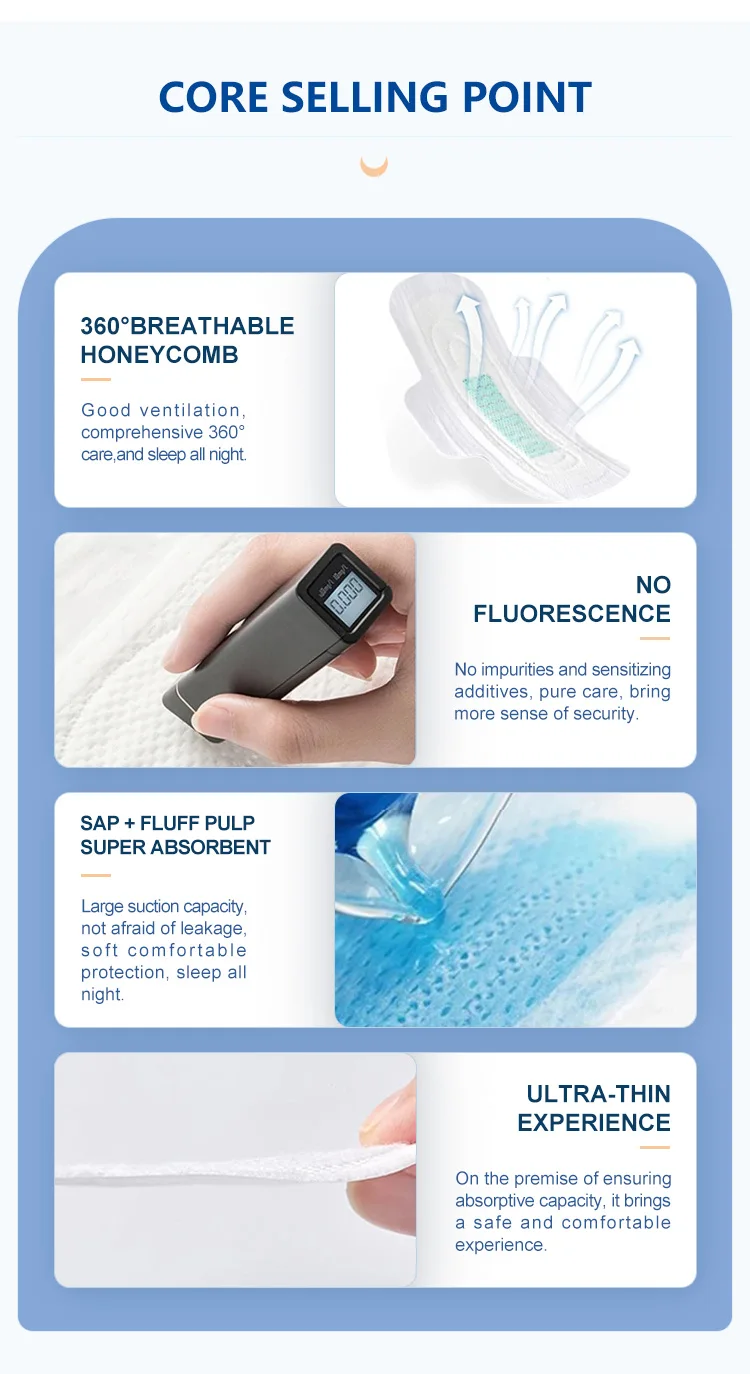 CORE SELLING POINT

360°BREATHABLE HONEYCOMB

Good ventilation, comprehensive 360° care,and sleep all night.

0.000

NO FLUORESCENCE

No impurities and sensitizing additives, pure care, bring more sense of security.

SAP + FLUFF PULP SUPER ABSORBENT

Large suction capacity, not afraid of leakage, soft comfortable protection, sleep all night.

ULTRA-THIN EXPERIENCE

On the premise of ensuring absorptive capacity, it brings a safe and comfortable experience.