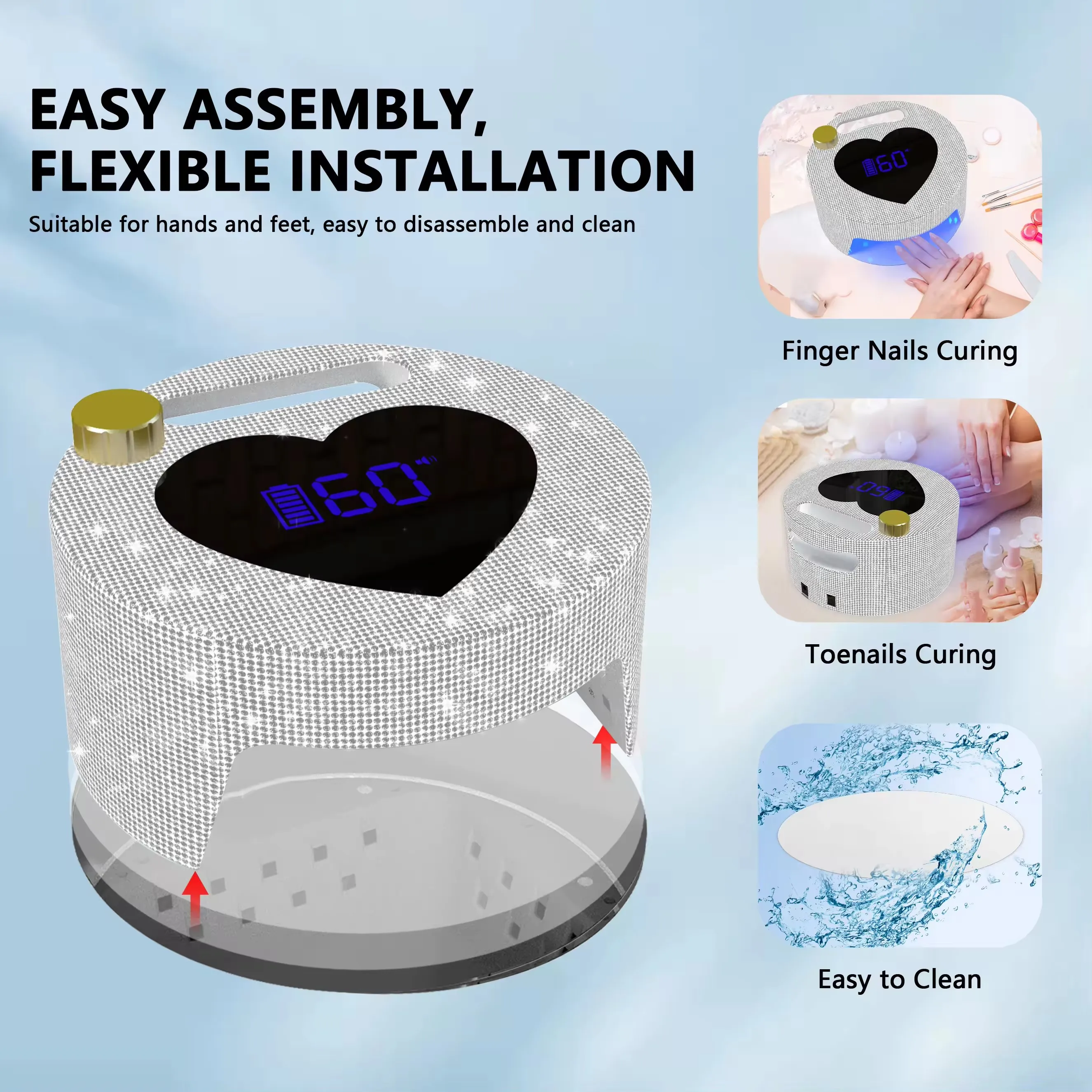 EASY ASSEMBLY, FLEXIBLE INSTALLATION

Suitable for hands and feet, easy to disassemble and clean

60

60

Finger Nails Curing

60

Toenails Curing

Easy to Clean