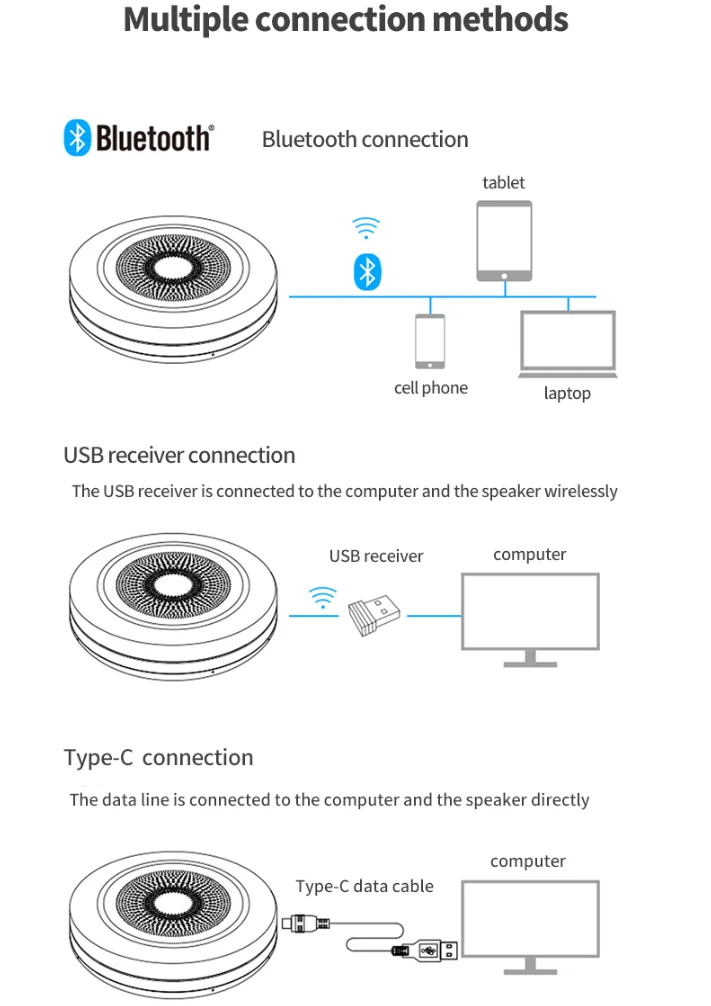 Multiple connection methods

Bluetooth®

Bluetooth connection

tablet

cell phone

laptop

USB receiver connection

The USB receiver is connected to the computer and the speaker wirelessly

USB receiver

computer

Type-C connection

The data line is connected to the computer and the speaker directly

Type-C data cable

computer