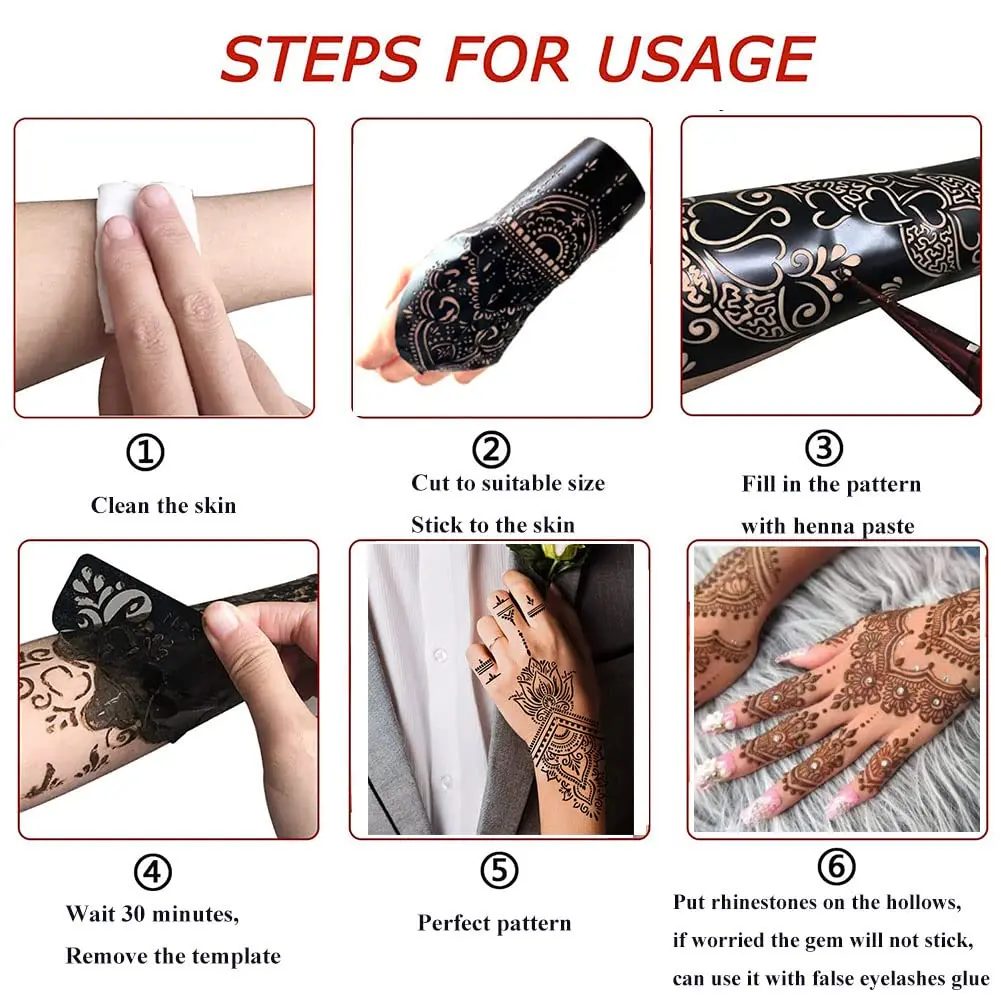 STEPS FOR USAGE

①
Clean the skin

②
Cut to suitable size
Stick to the skin

③
Fill in the pattern
with henna paste

④
Wait 30 minutes,
Remove the template

⑤
Perfect pattern

⑥
Put rhinestones on the hollows,
if worried the gem will not stick,
can use it with false eyelashes glue